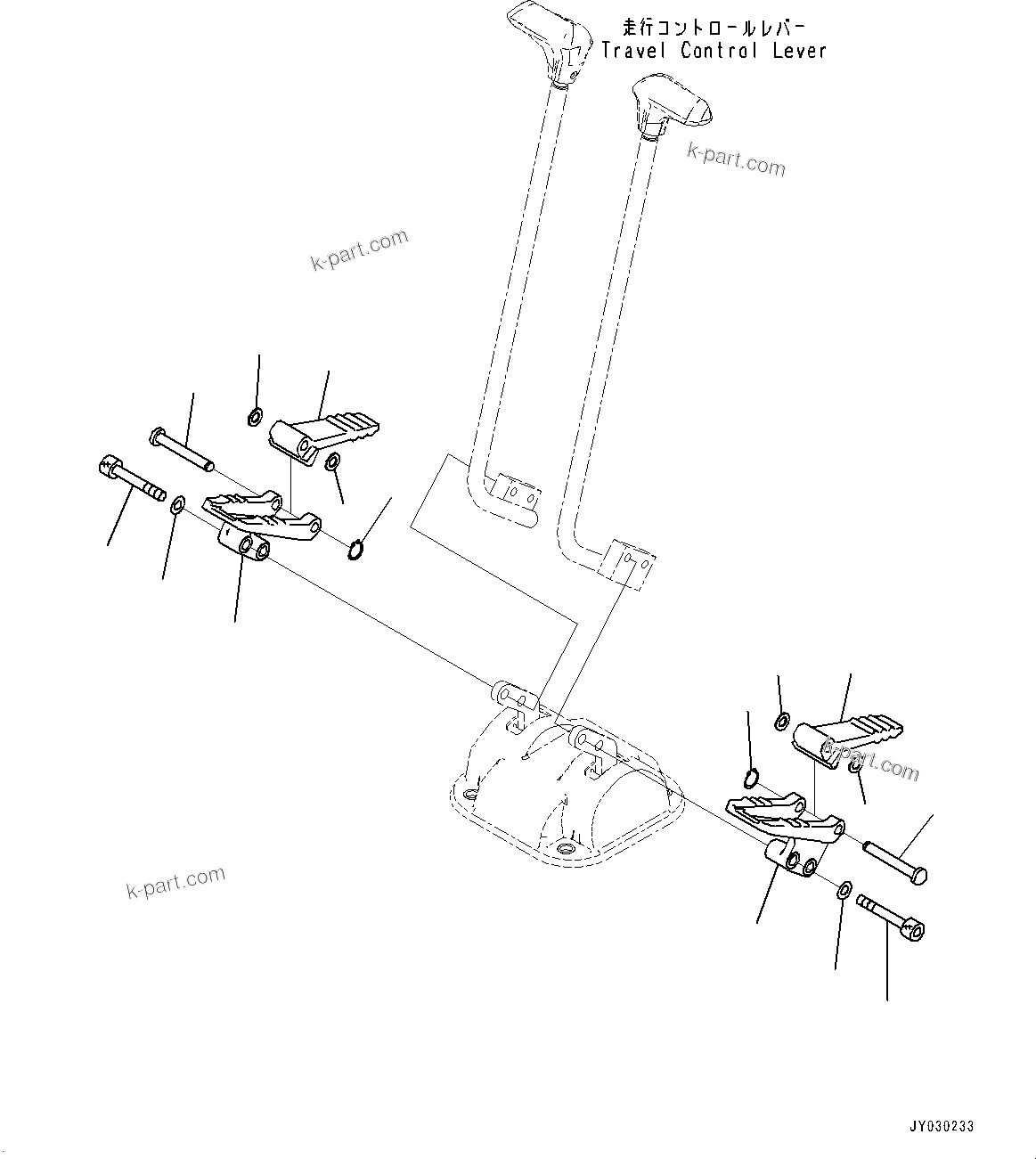 走行コントロールレバー
Travel Control Lever

k-part.com

k-part.com

k-part.com

k-part.com

JY030233