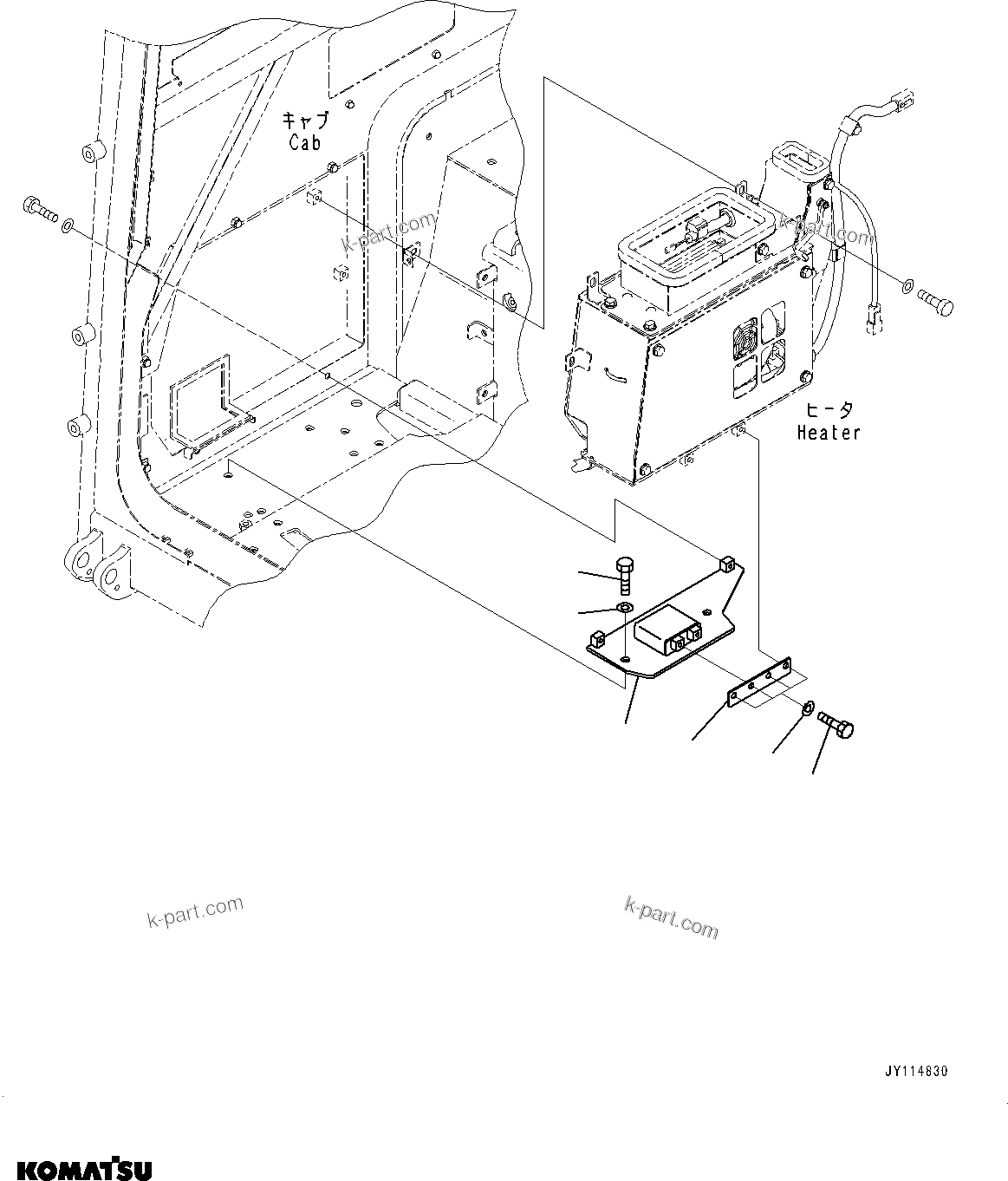 キャブ
Cab

k-part.com

k-part.com

ヒータ
Heater

k-part.com

k-part.com

JY114830

KOMATSU