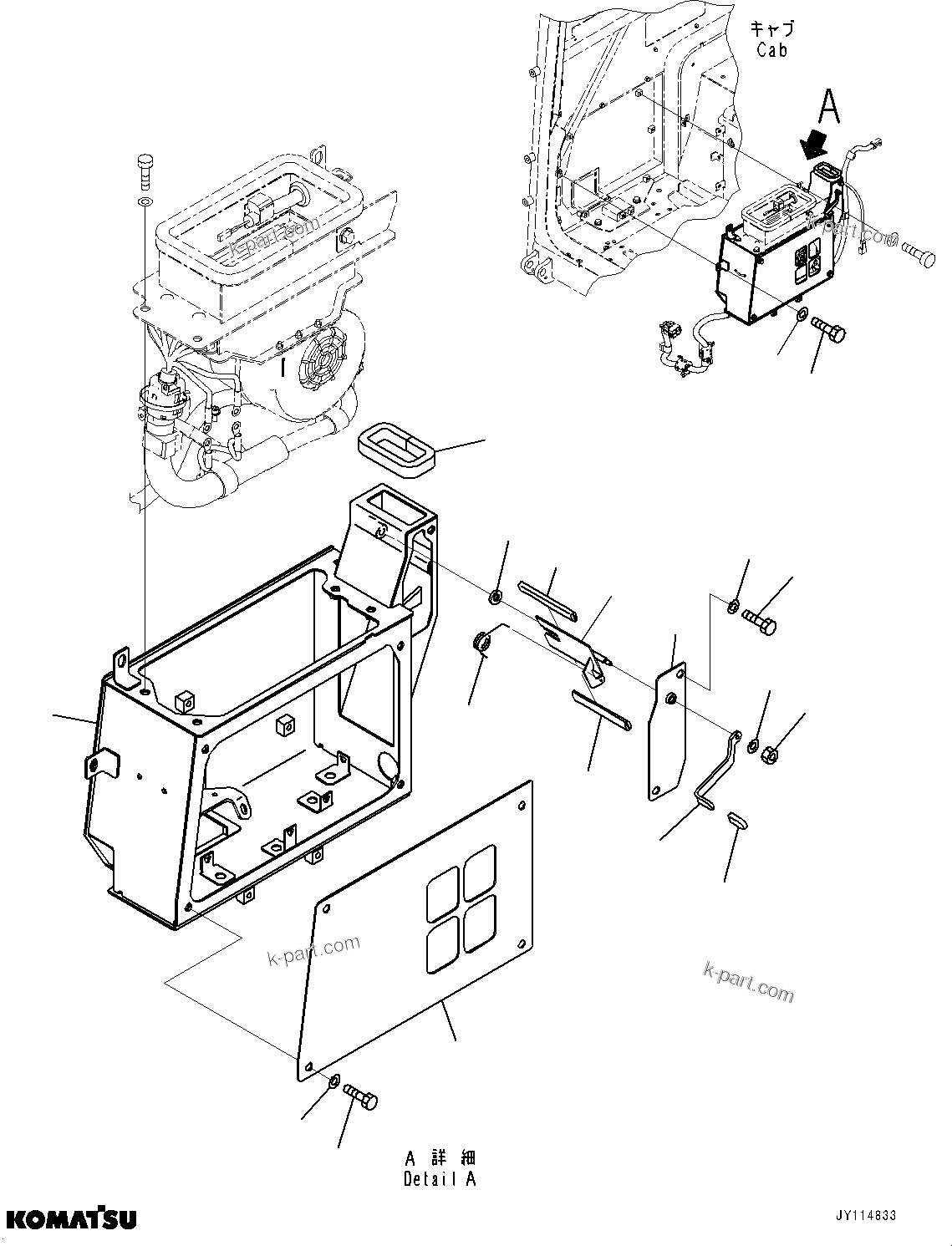 キャブ
Cab

A

k-part.com

k-part.com

k-part.com

k-part.com

A 詳細
Detail A

KOMATSU

JY114833