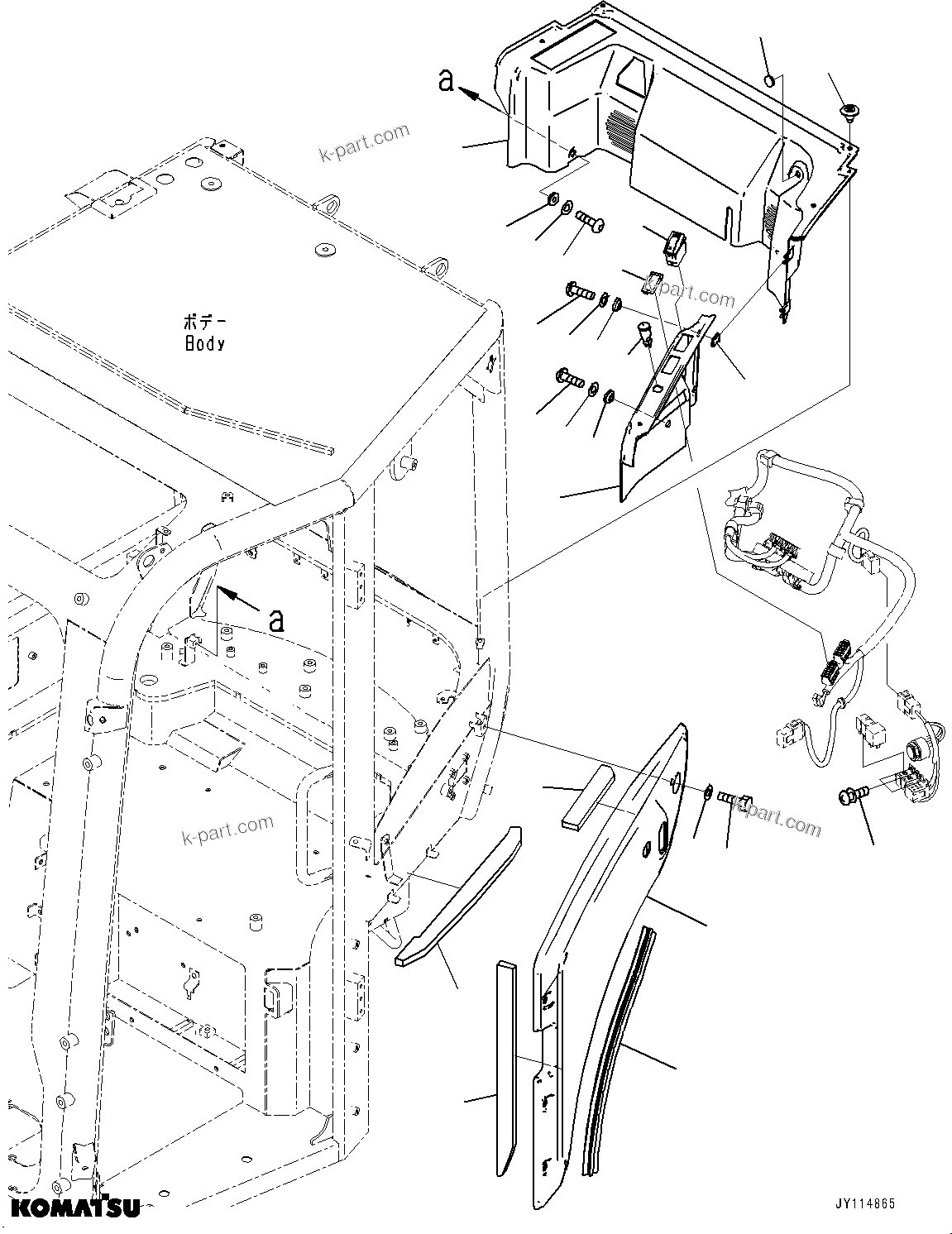 a

k-part.com

k-part.com

ボデー
Body

a

k-part.com

k-part.com

KOMATSU

JY114865