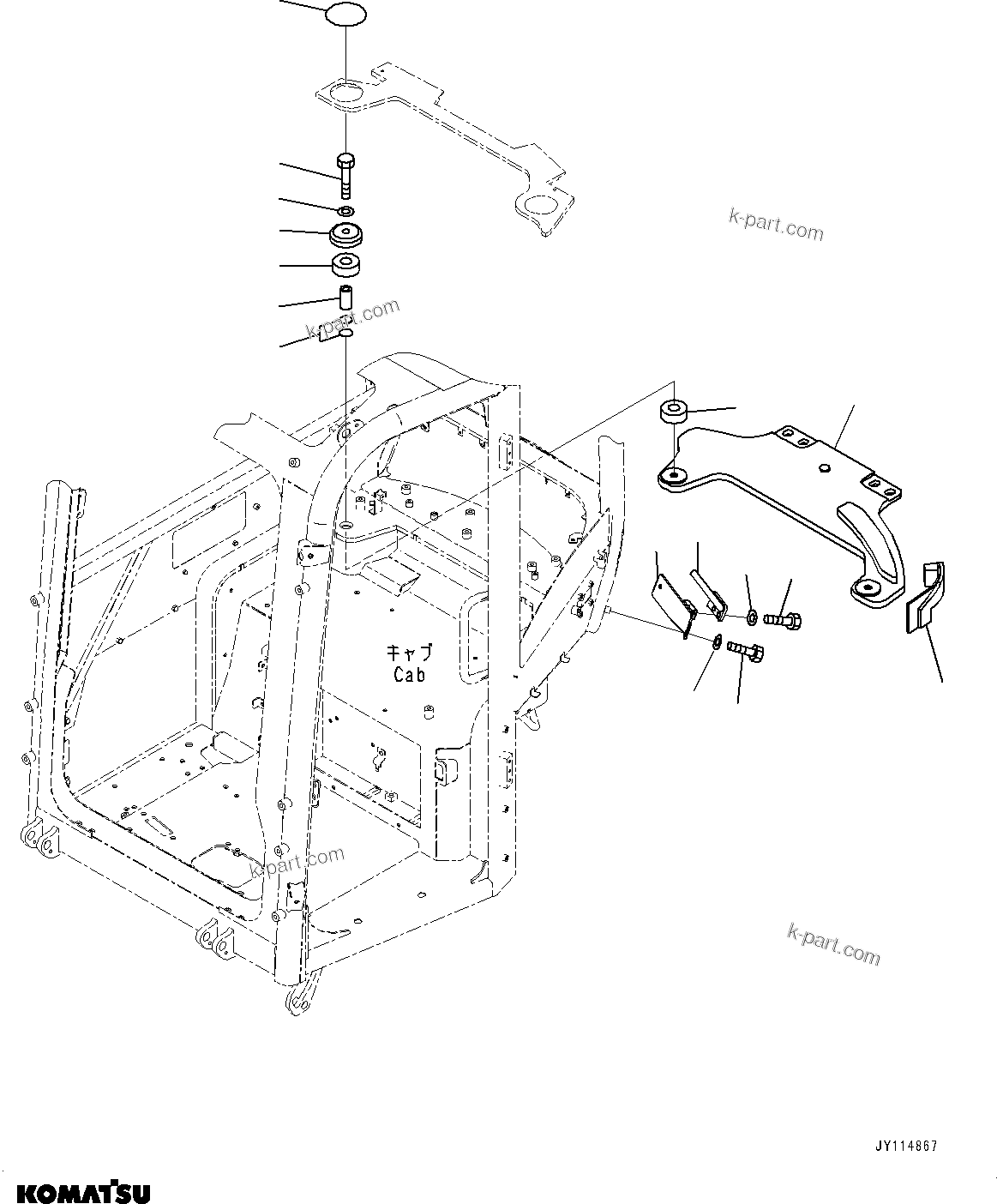 k-part.com

k-part.com

キャブ
Cab

k-part.com

k-part.com

JY114867

KOMATSU