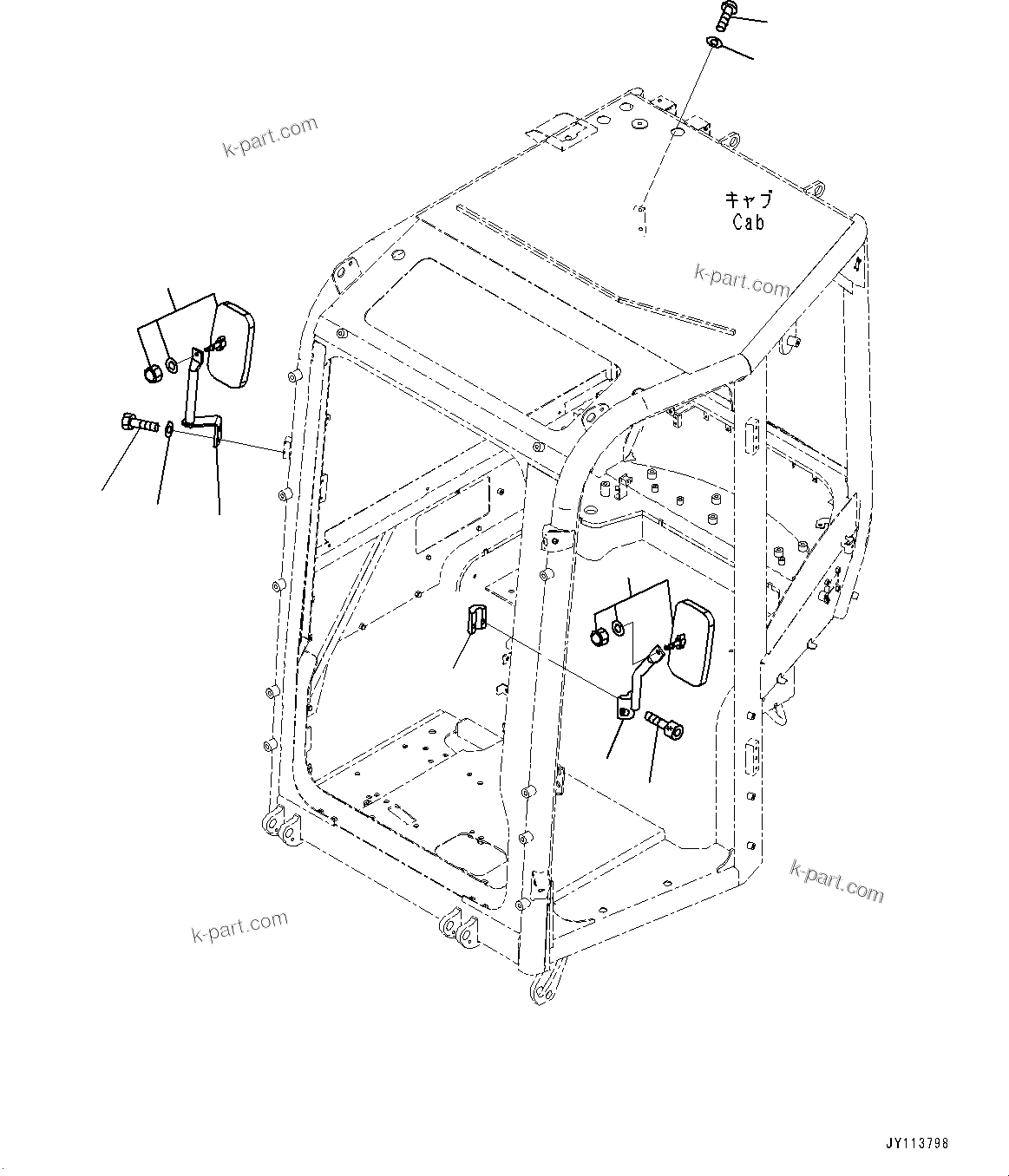 k-part.com

キャブ
Cab

k-part.com

k-part.com

k-part.com

JY113798