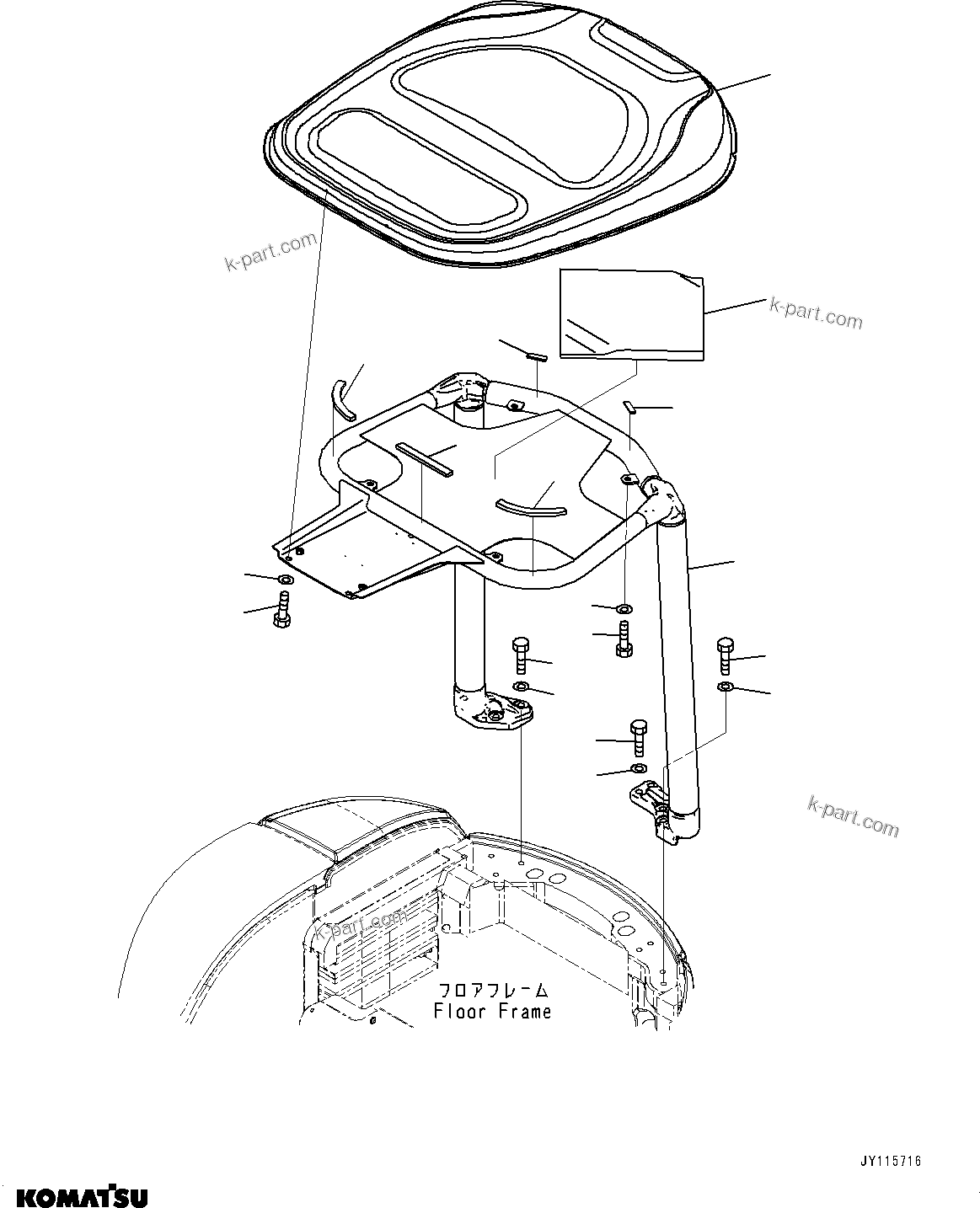 k-part.com

k-part.com

k-part.com

k-part.com

フロアフレーム
Floor Frame

JY115716

KOMATSU