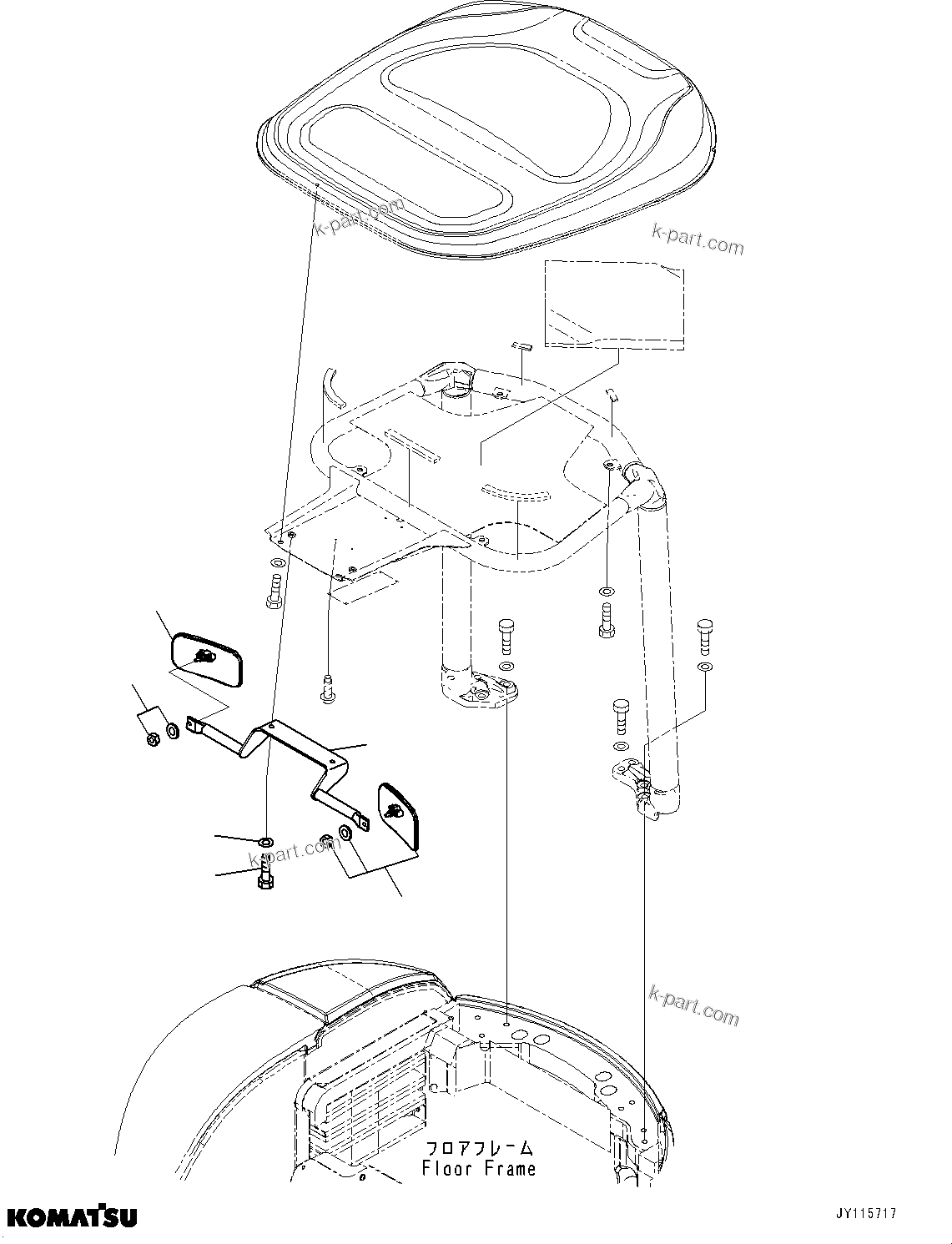 k-part.com
k-part.com
k-part.com
k-part.com

フロアフレーム
Floor Frame

KOMATSU

JY115717