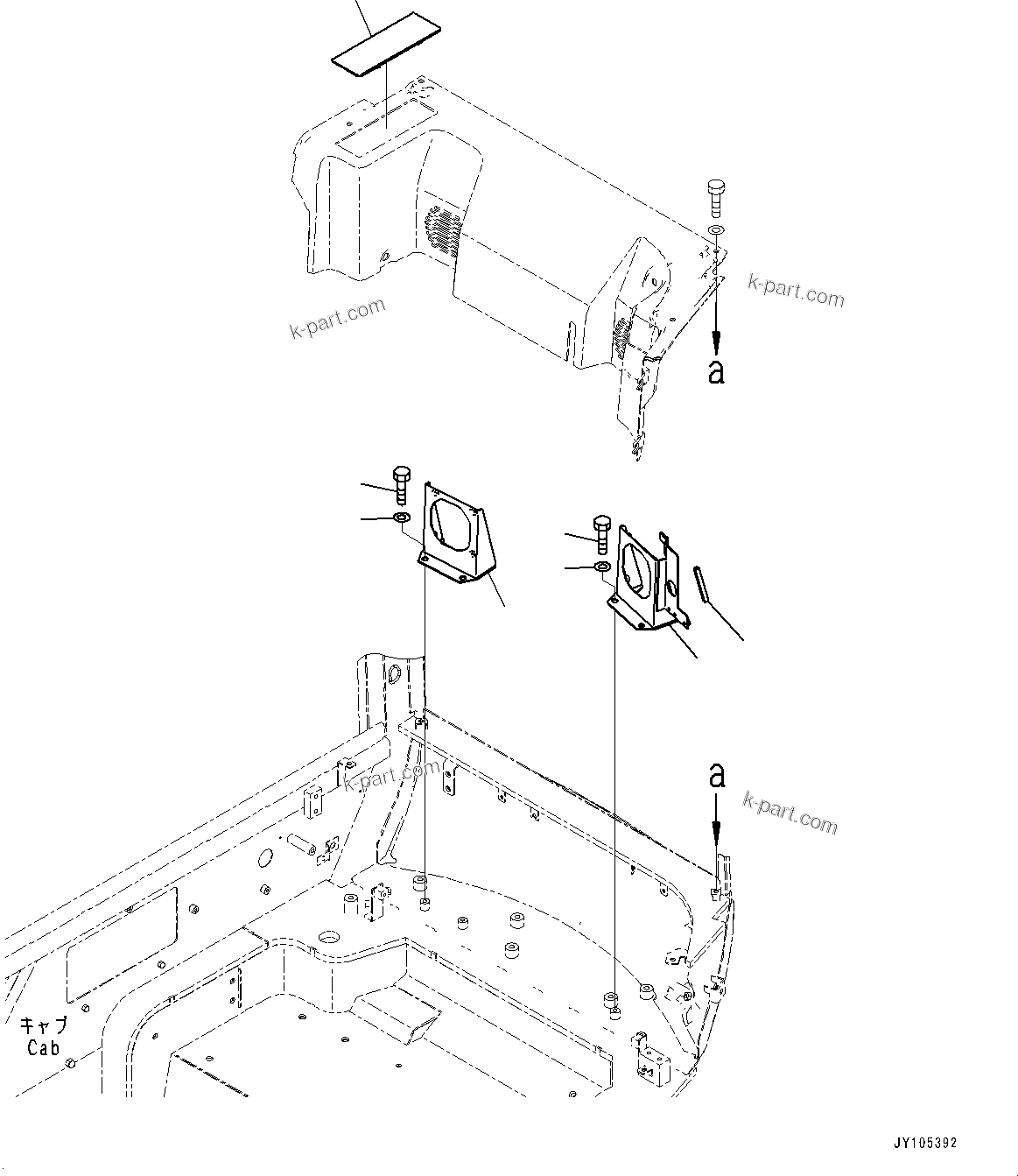 k-part.com

k-part.com

a

k-part.com

a

k-part.com

キャブ
Cab

JY105392