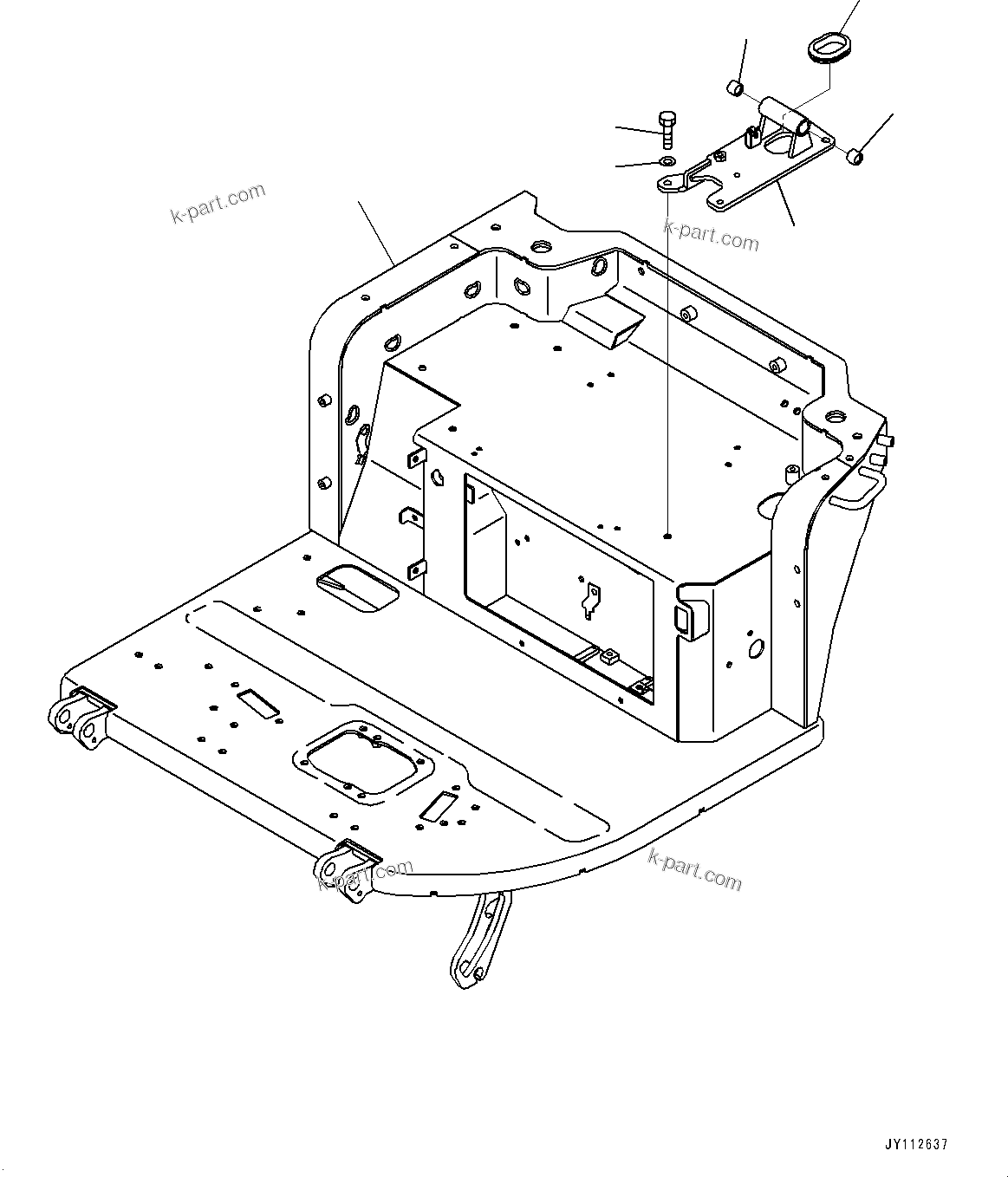 k-part.com

k-part.com

k-part.com

k-part.com

JY112637