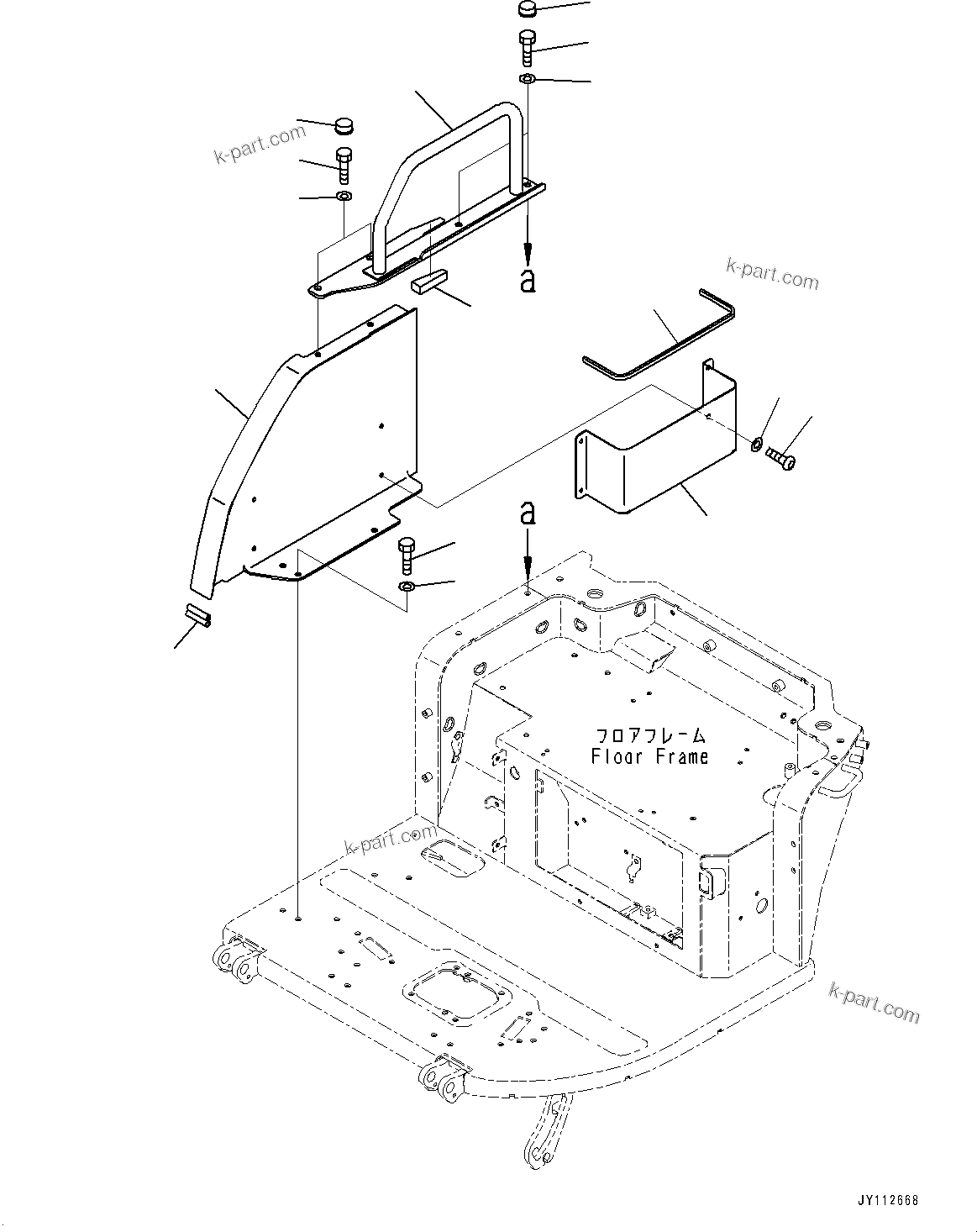 k-part.com

a

k-part.com

a

フロアフレーム
Floor Frame

k-part.com

k-part.com

JY112668