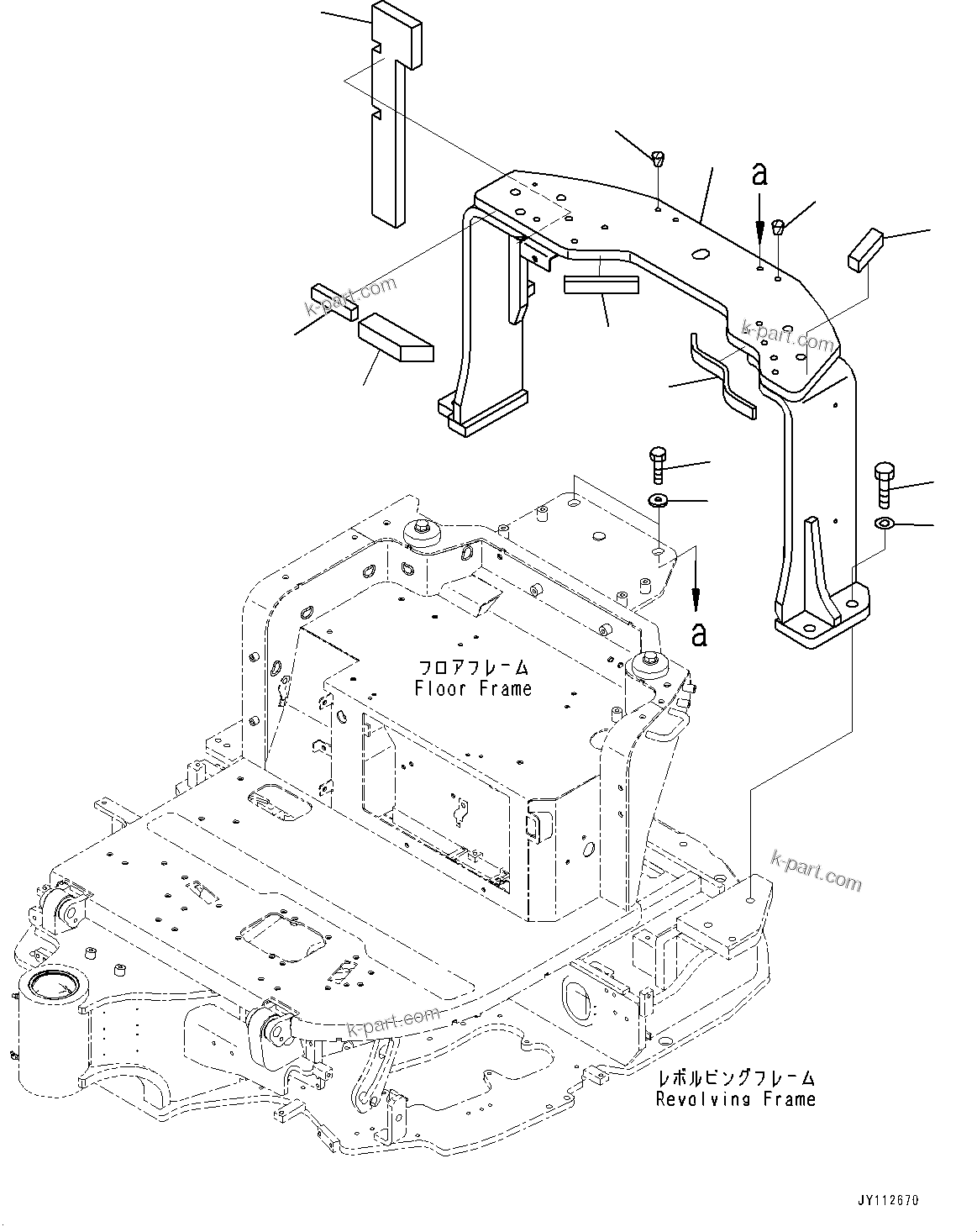 a

k-part.com

k-part.com

a

フロアフレーム
Floor Frame

k-part.com

k-part.com

レボルビングフレーム
Revolving Frame

JY112670