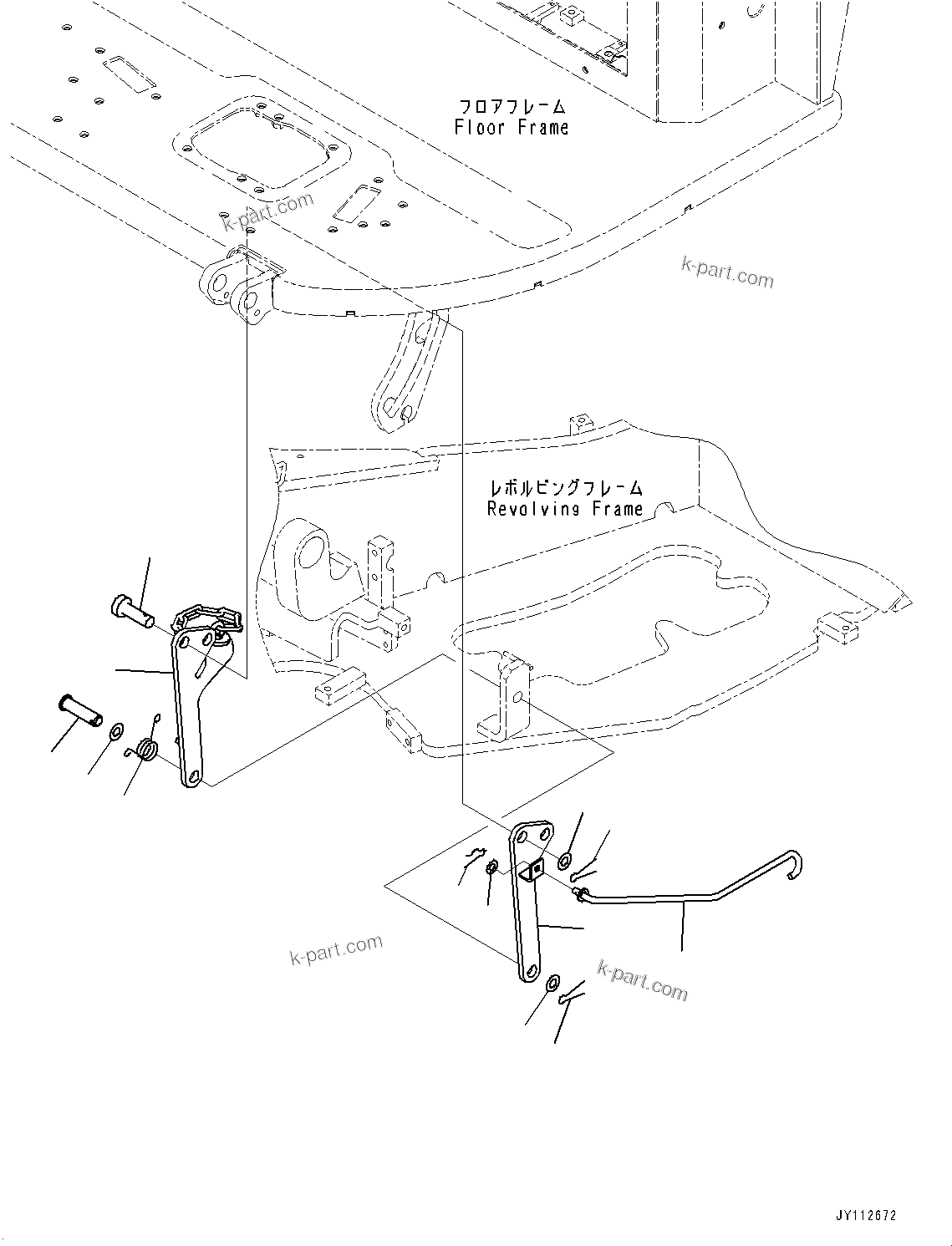 フロアフレーム
Floor Frame

k-part.com

k-part.com

レボルビングフレーム
Revolving Frame

k-part.com

k-part.com

JY112672