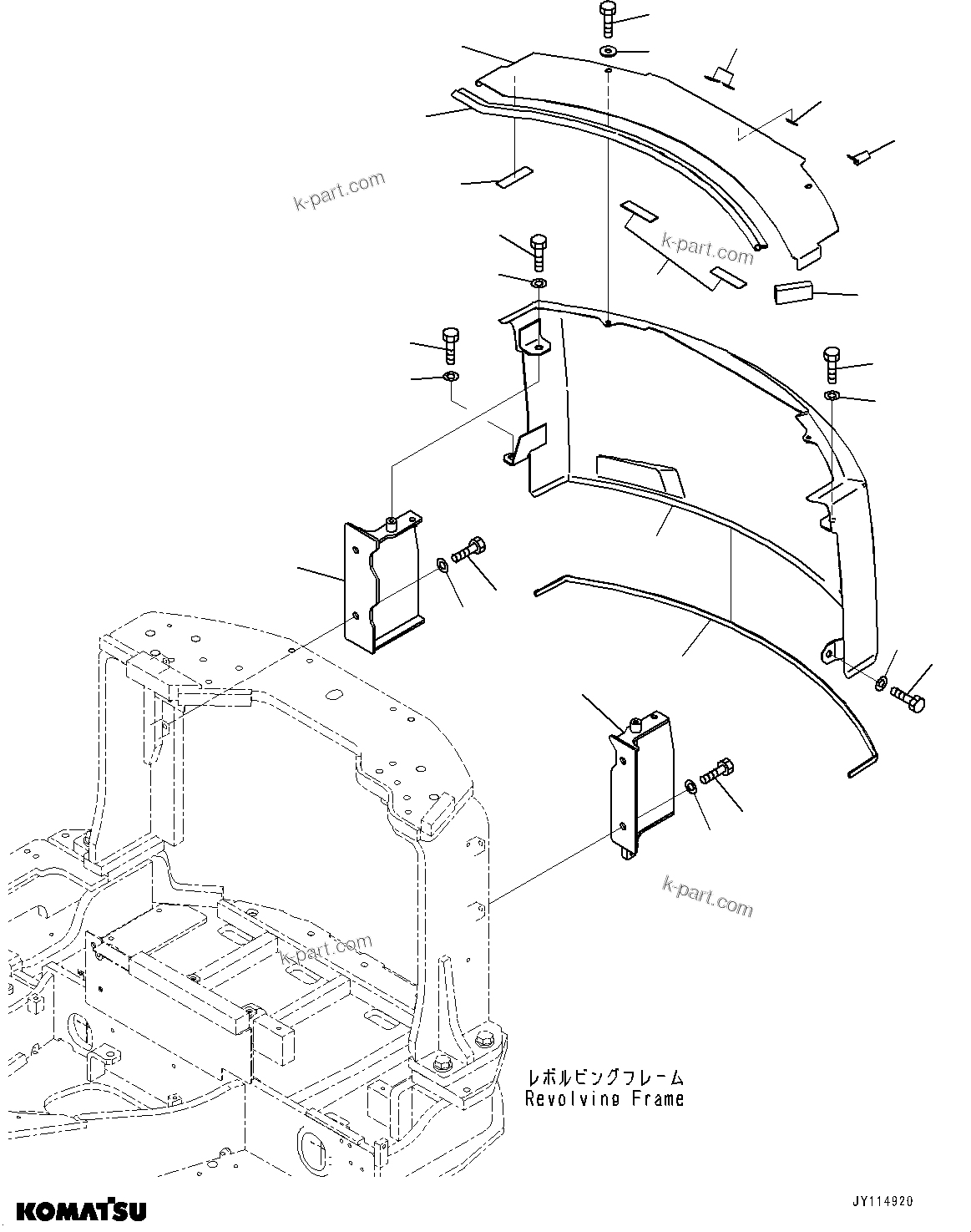 k-part.com

k-part.com

k-part.com

k-part.com

レボルビングフレーム
Revolving Frame

KOMATSU

JY114920