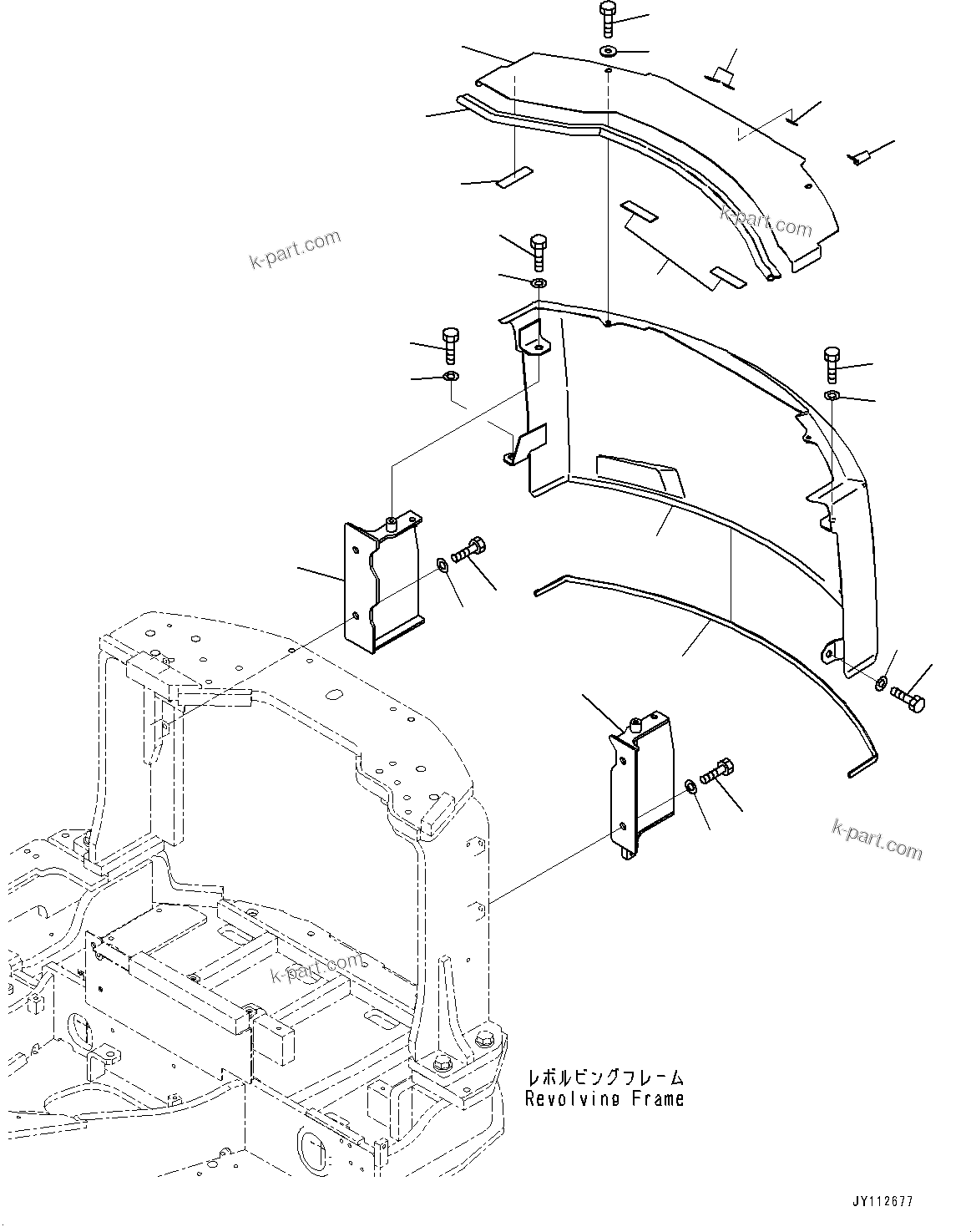 k-part.com

k-part.com

k-part.com

k-part.com

レボルビングフレーム
Revolving Frame

JY112677