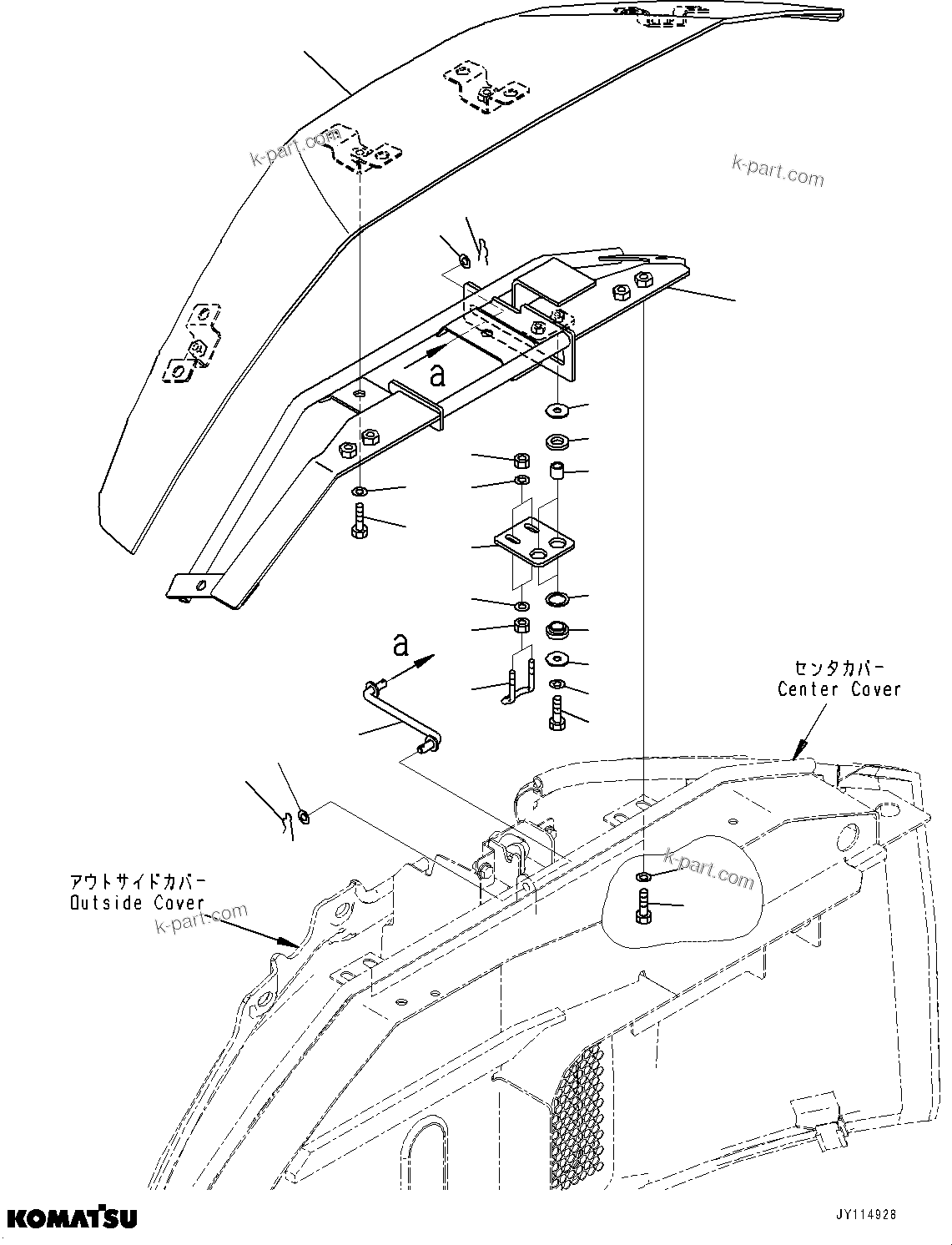 k-part.com

k-part.com

a

a

センタカバー
Center Cover

k-part.com

アウトサイドカバー
Outside Cover

k-part.com

KOMATSU

JY114928