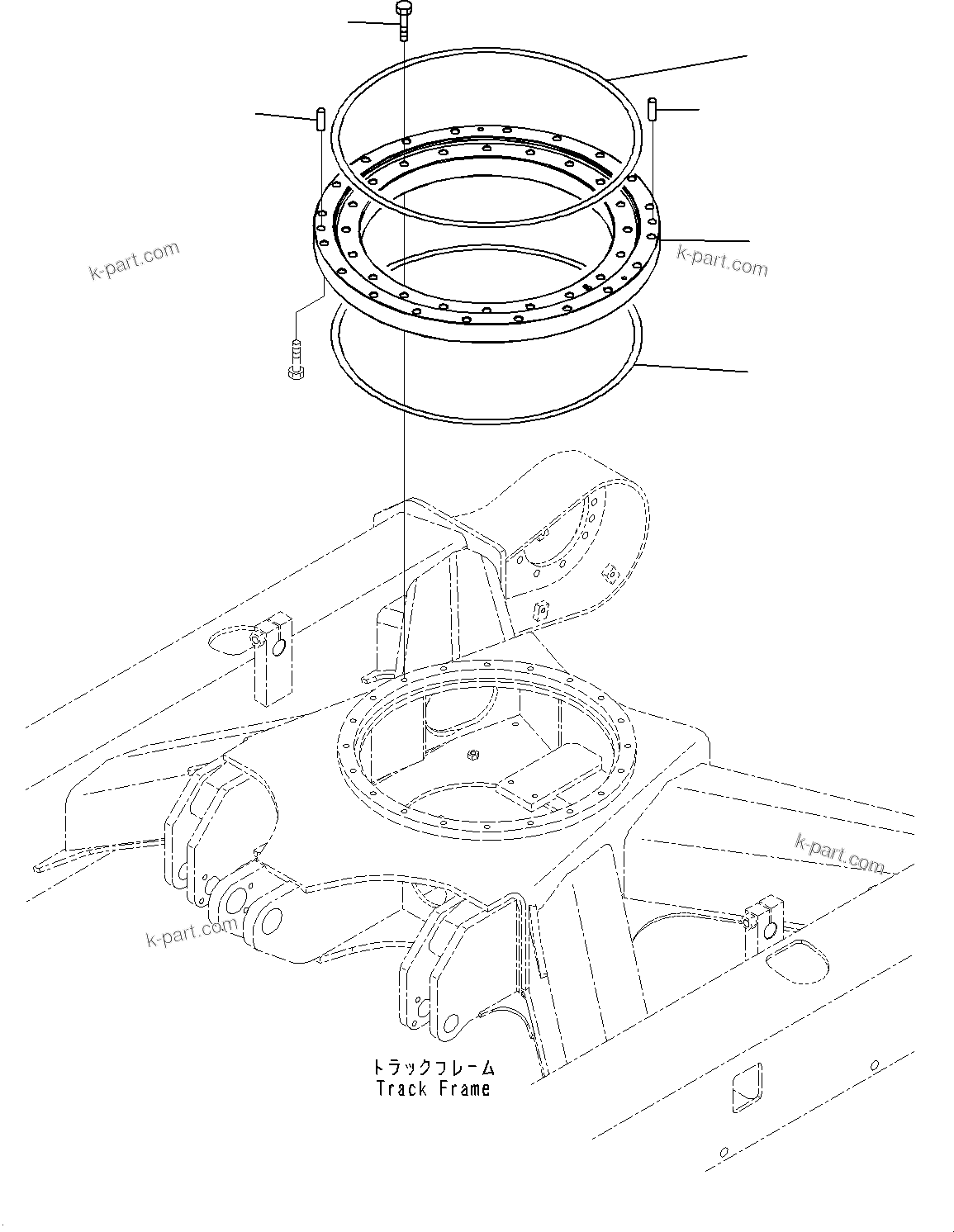 k-part.com

k-part.com

k-part.com

k-part.com

トラックフレーム
Track Frame