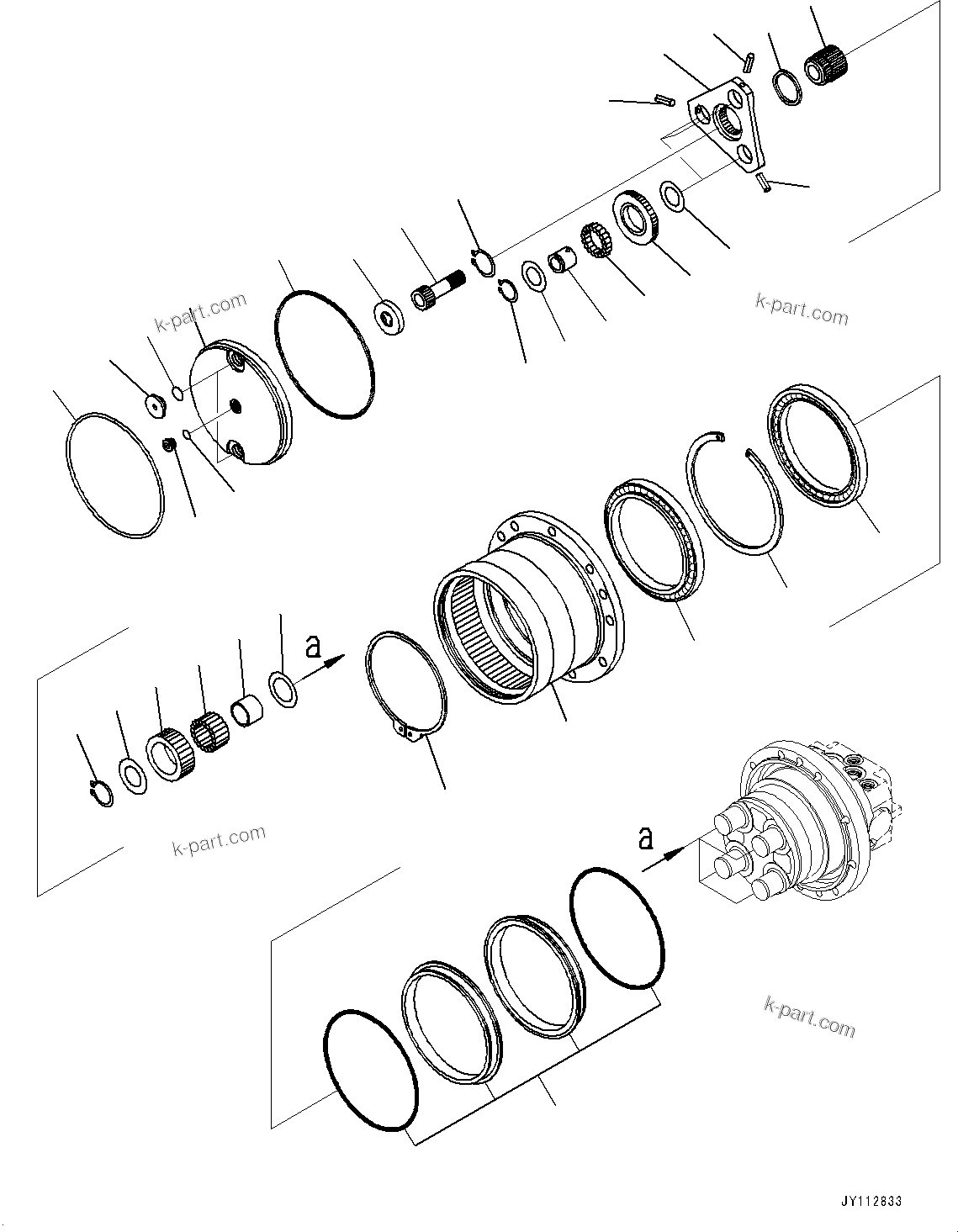 k-part.com

k-part.com

a

k-part.com

a

k-part.com

JY112833