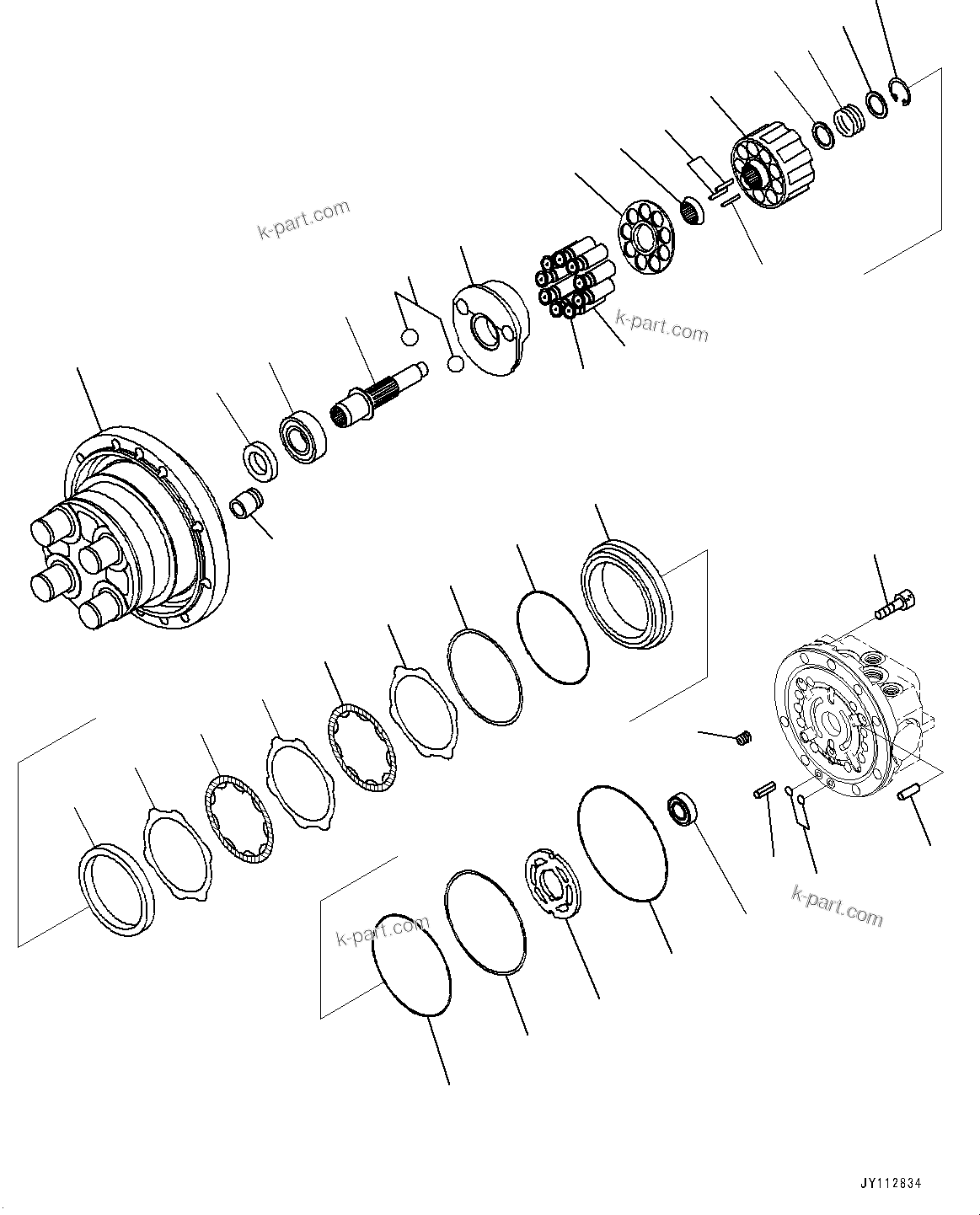 k-part.com

k-part.com

k-part.com

k-part.com

JY112834