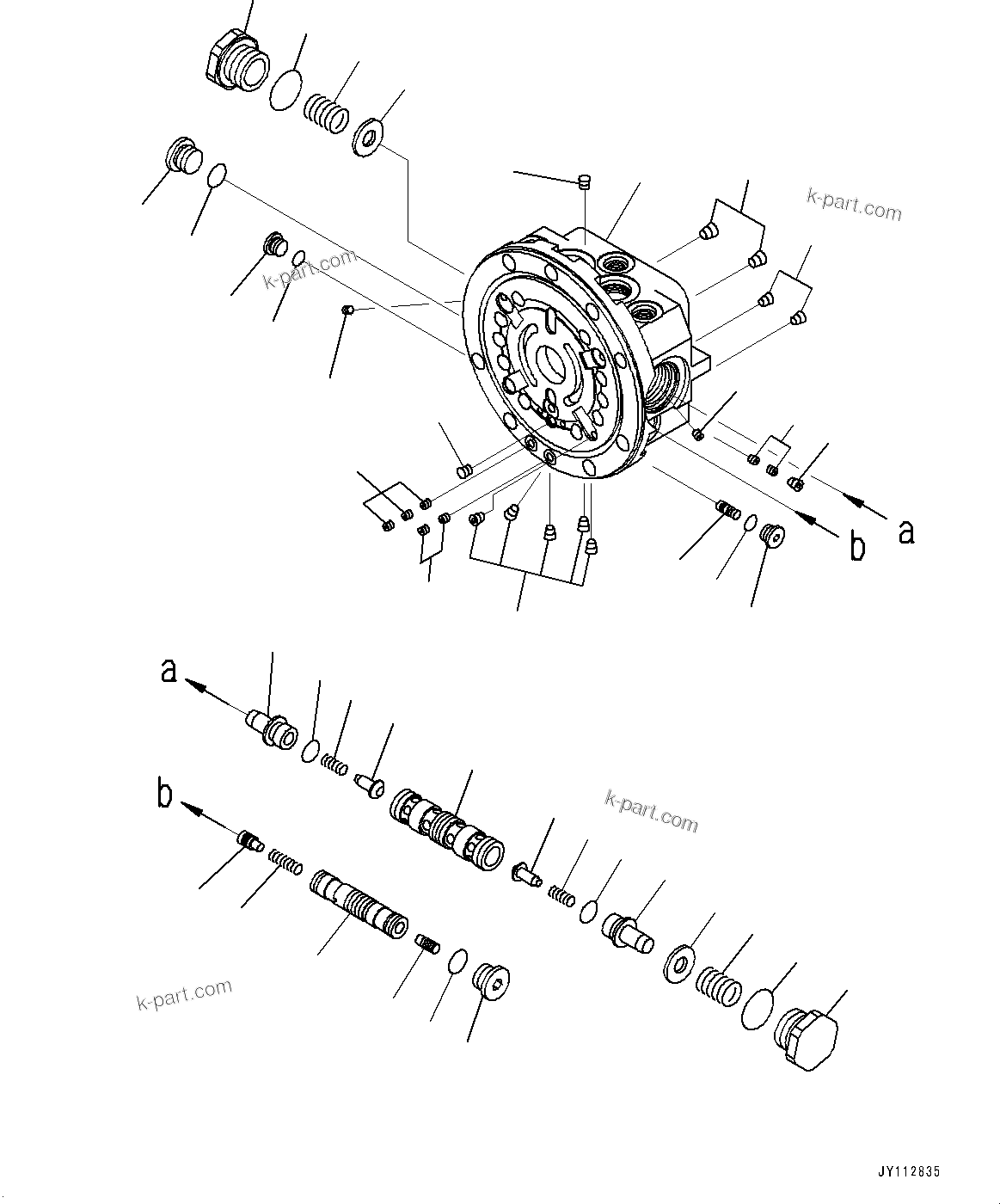 k-part.com

k-part.com

a

b

a

b

k-part.com

k-part.com

JY112835