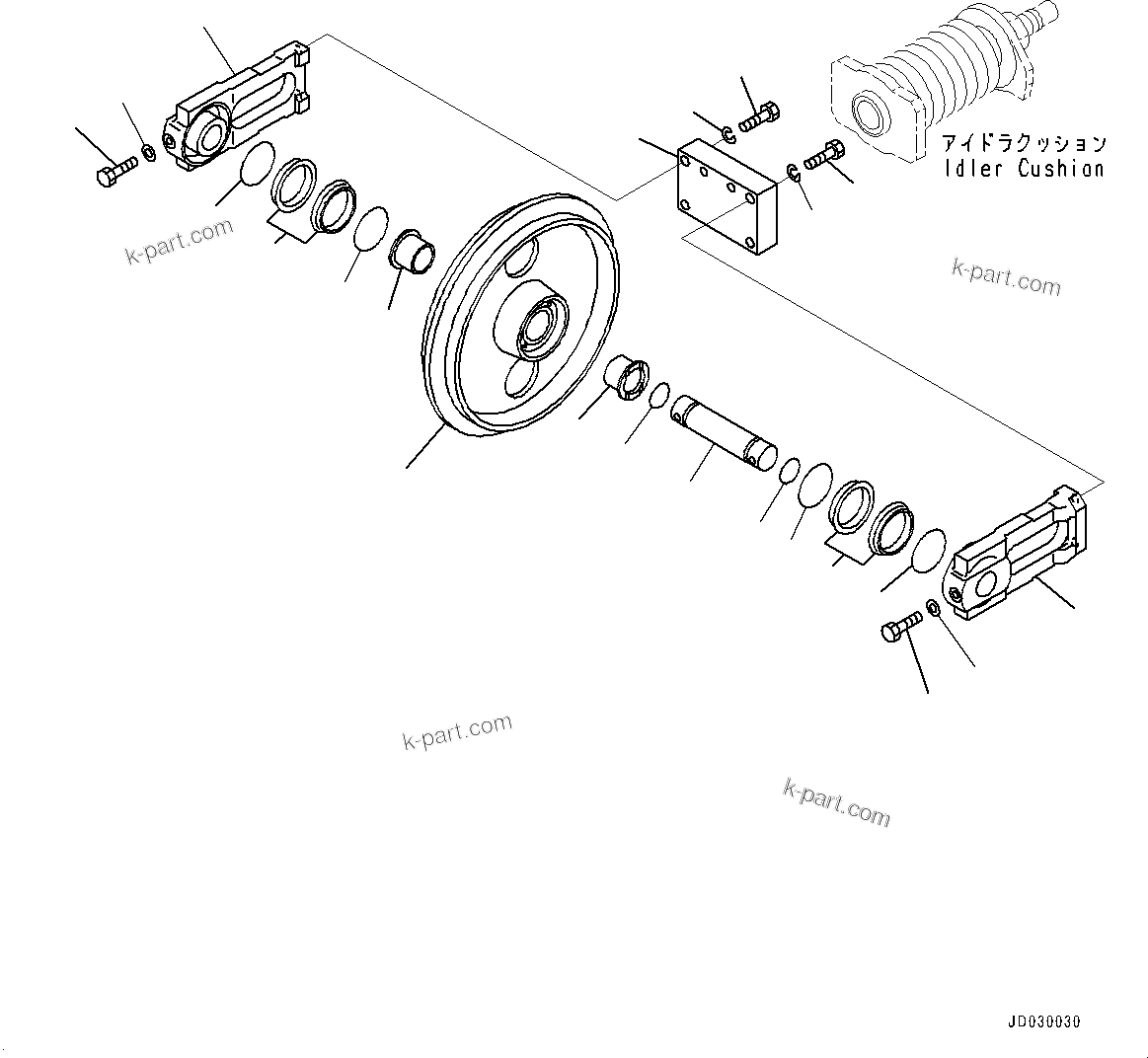 アイドラクッション
Idler Cushion

k-part.com

k-part.com

k-part.com

k-part.com

JD030030