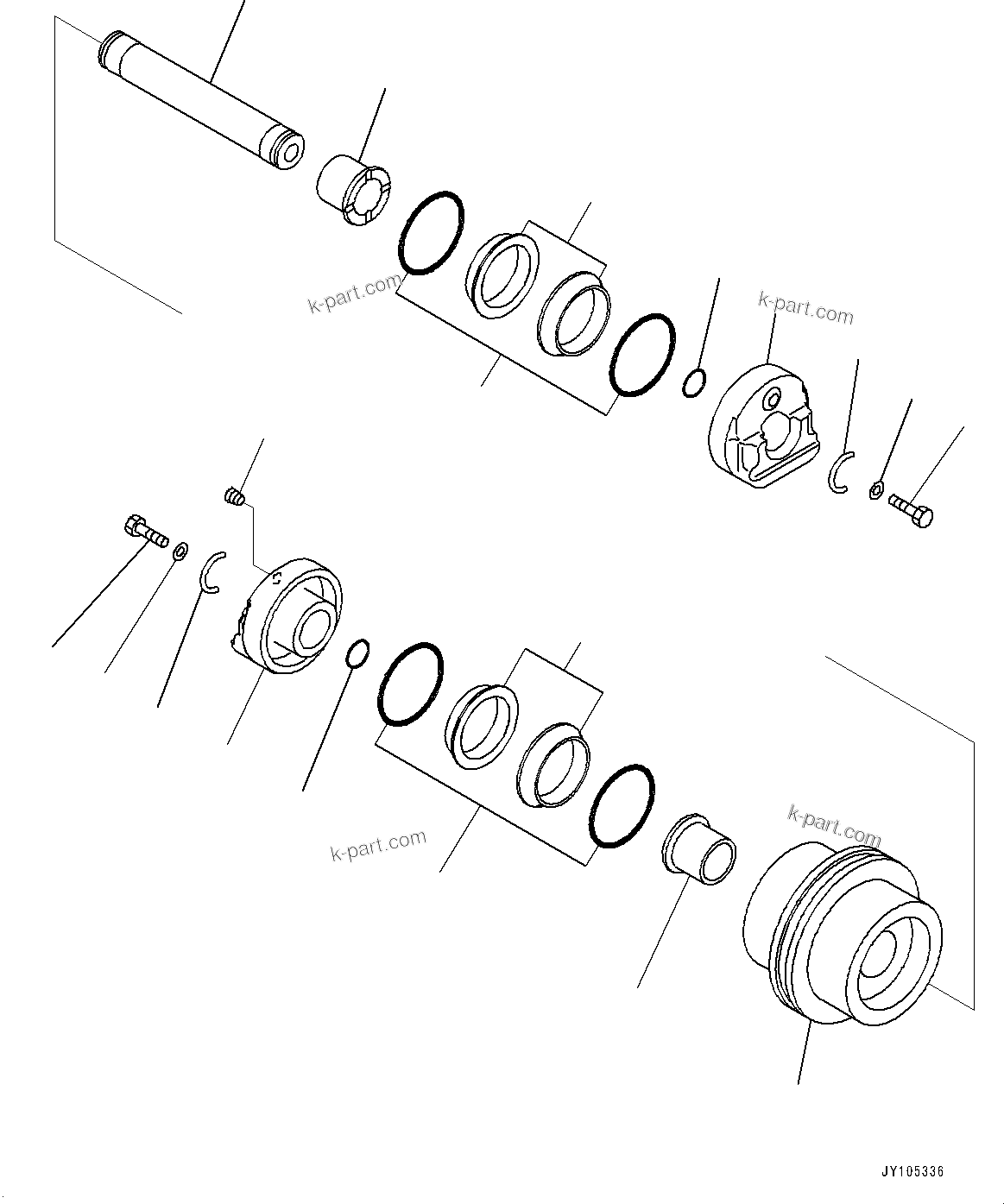 k-part.com

k-part.com

S

k-part.com

k-part.com

JY105336