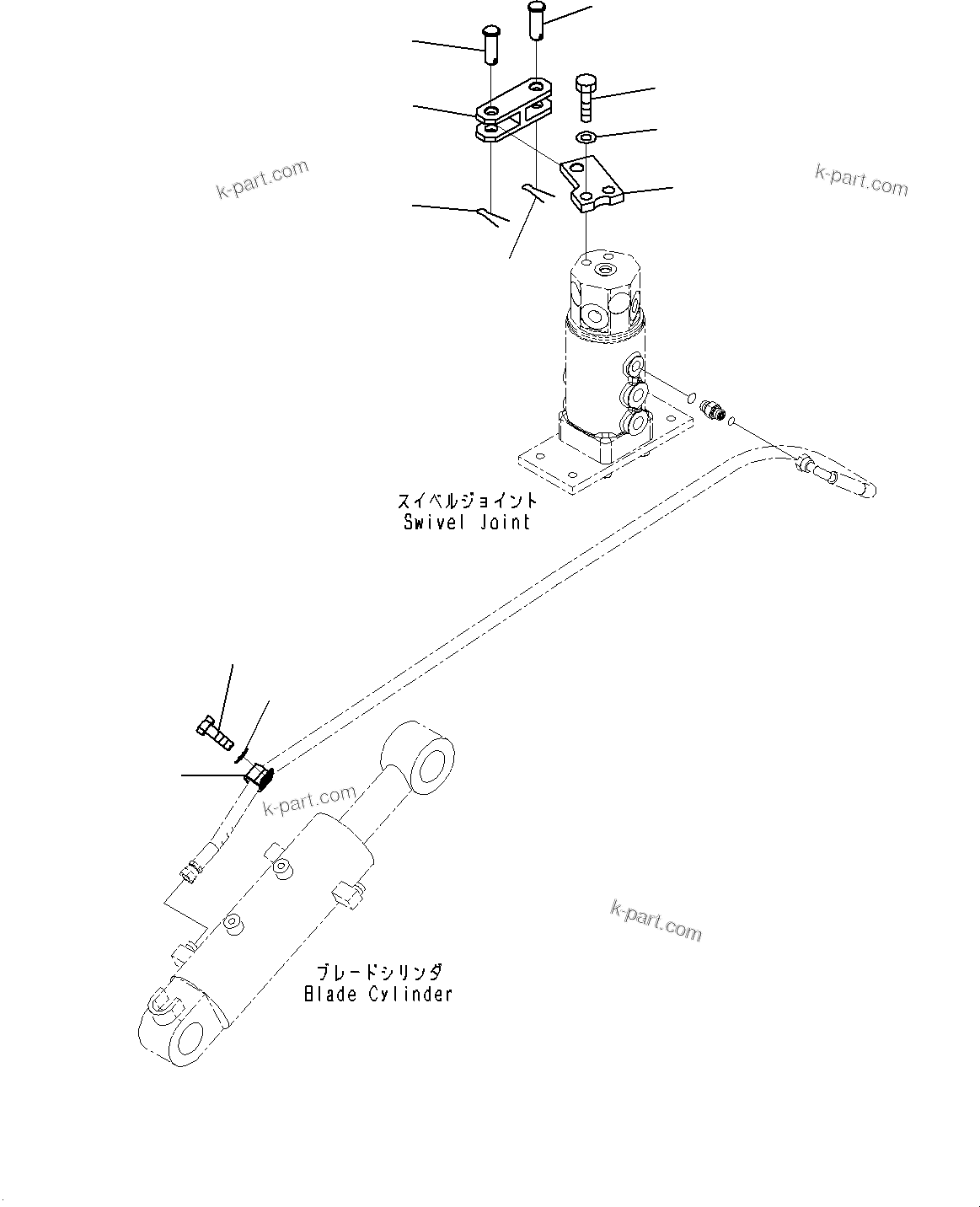 k-part.com

k-part.com

スイベルジョイント
Swivel Joint

k-part.com

k-part.com

ブレードシリンダ
Blade Cylinder