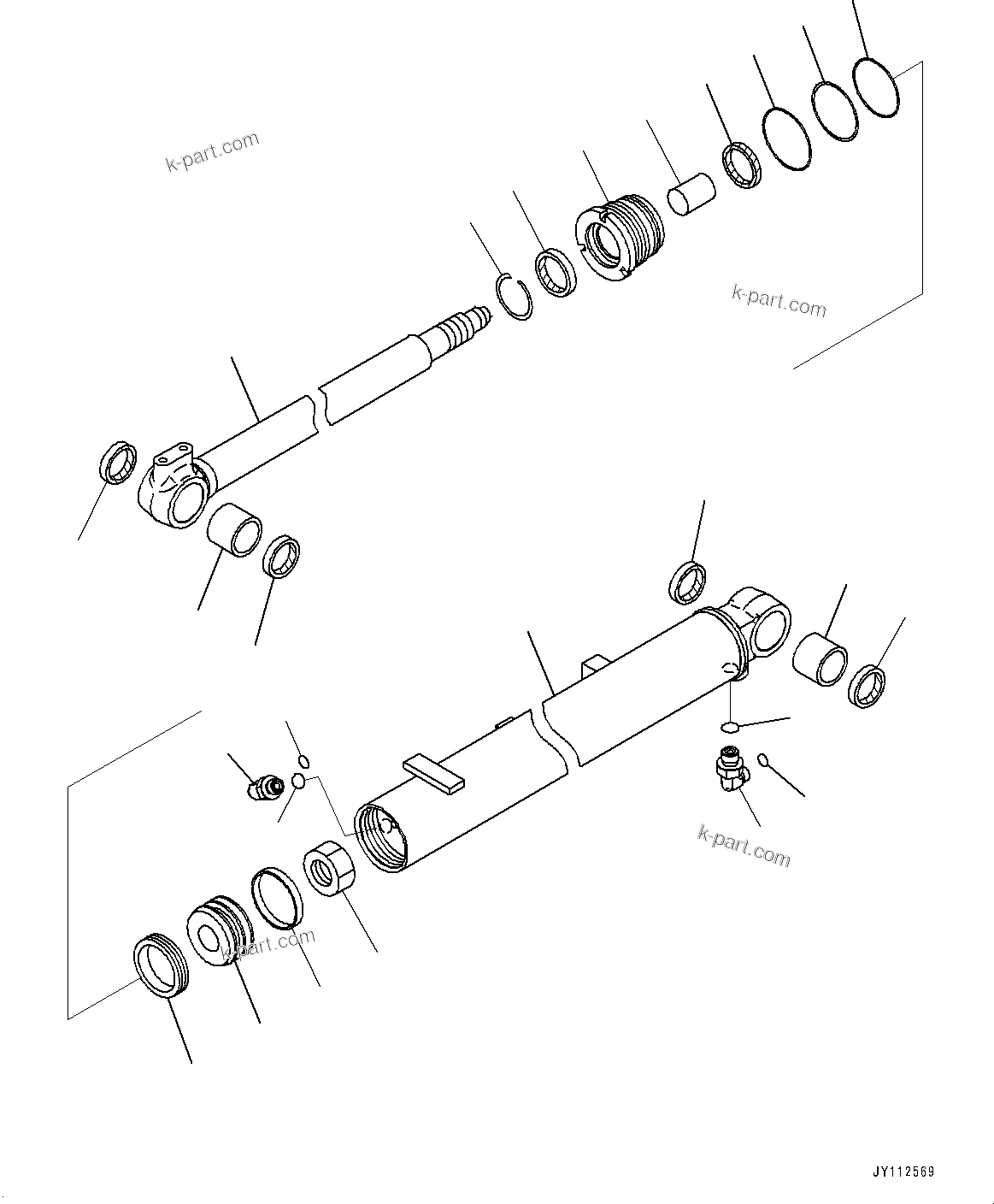 k-part.com

k-part.com

k-part.com

k-part.com

JY112569