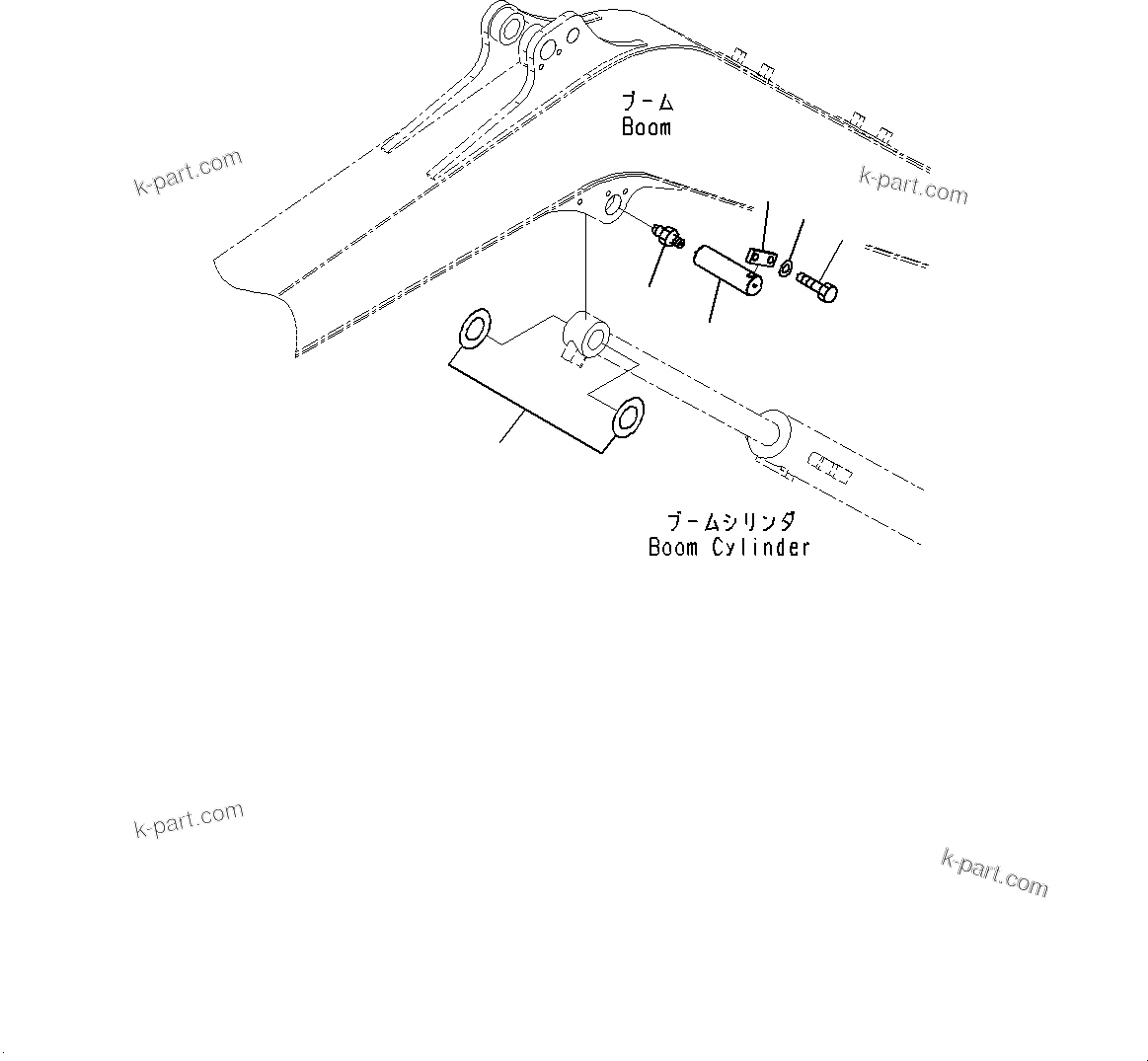 ブーム
Boom

k-part.com

k-part.com

ブームシリンダ
Boom Cylinder

k-part.com

k-part.com