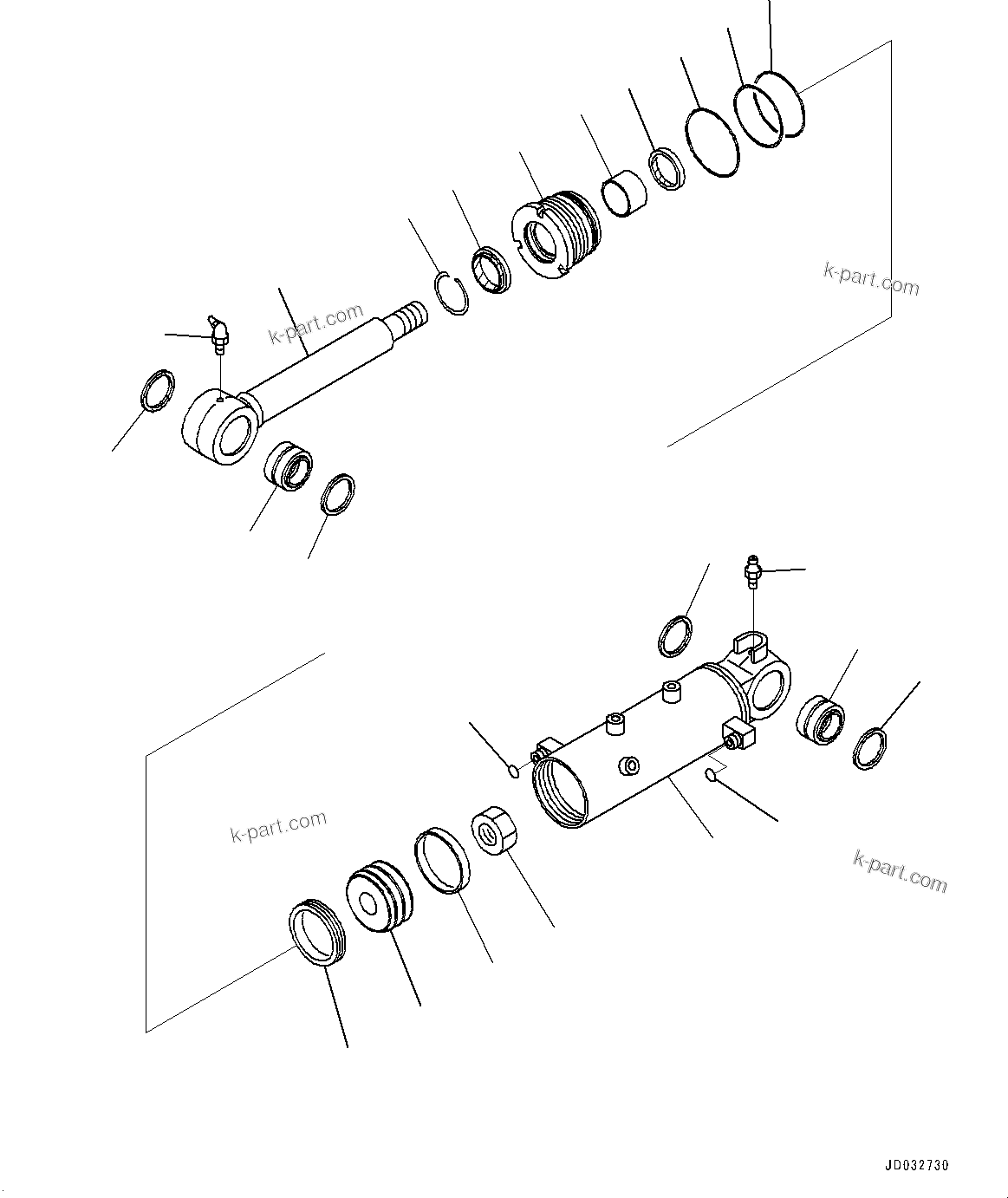 k-part.com
k-part.com
k-part.com
k-part.com
JD032730