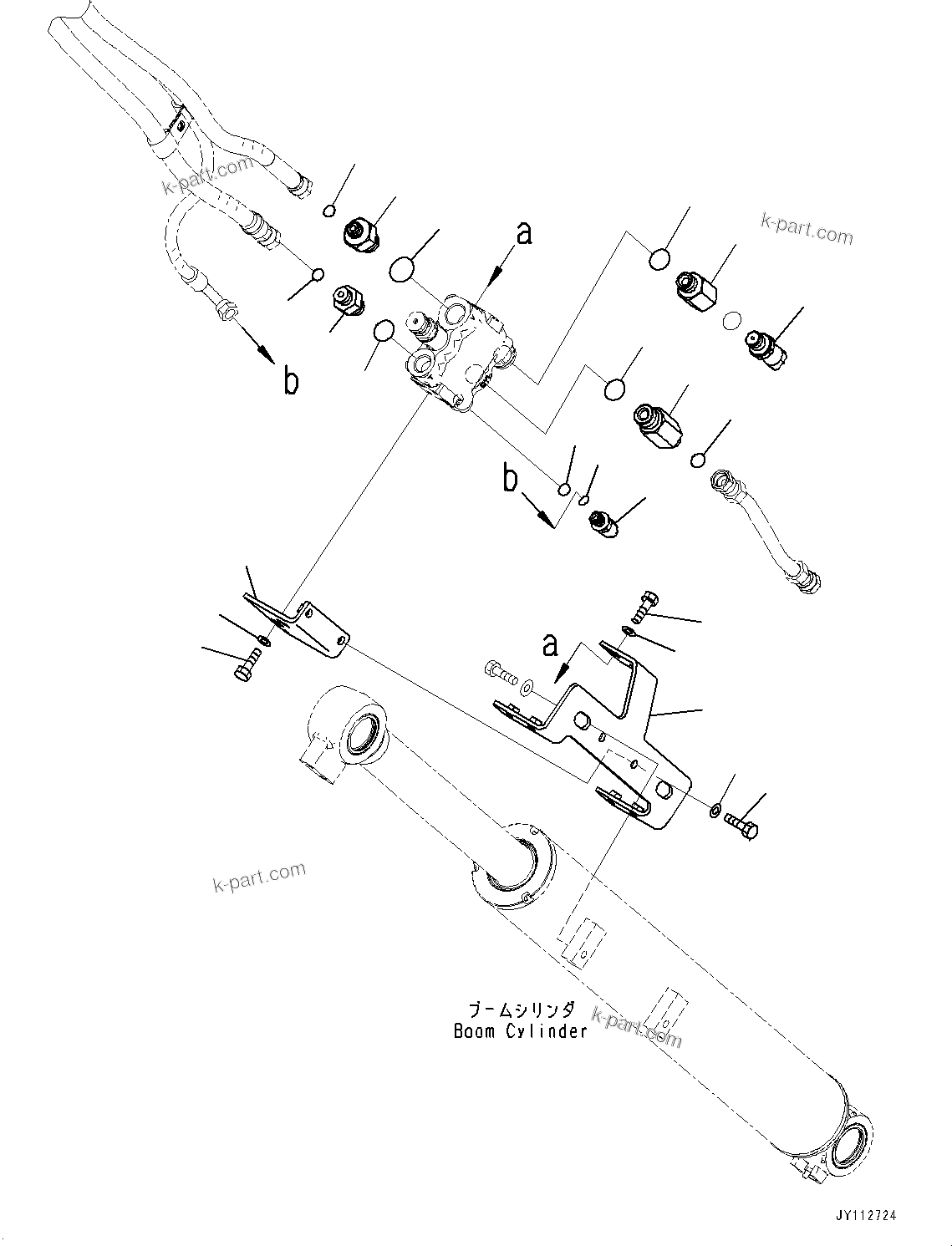 k-part.com

k-part.com

a

b

b

a

k-part.com

ブームシリンダ
Boom Cylinder

k-part.com

JY112724