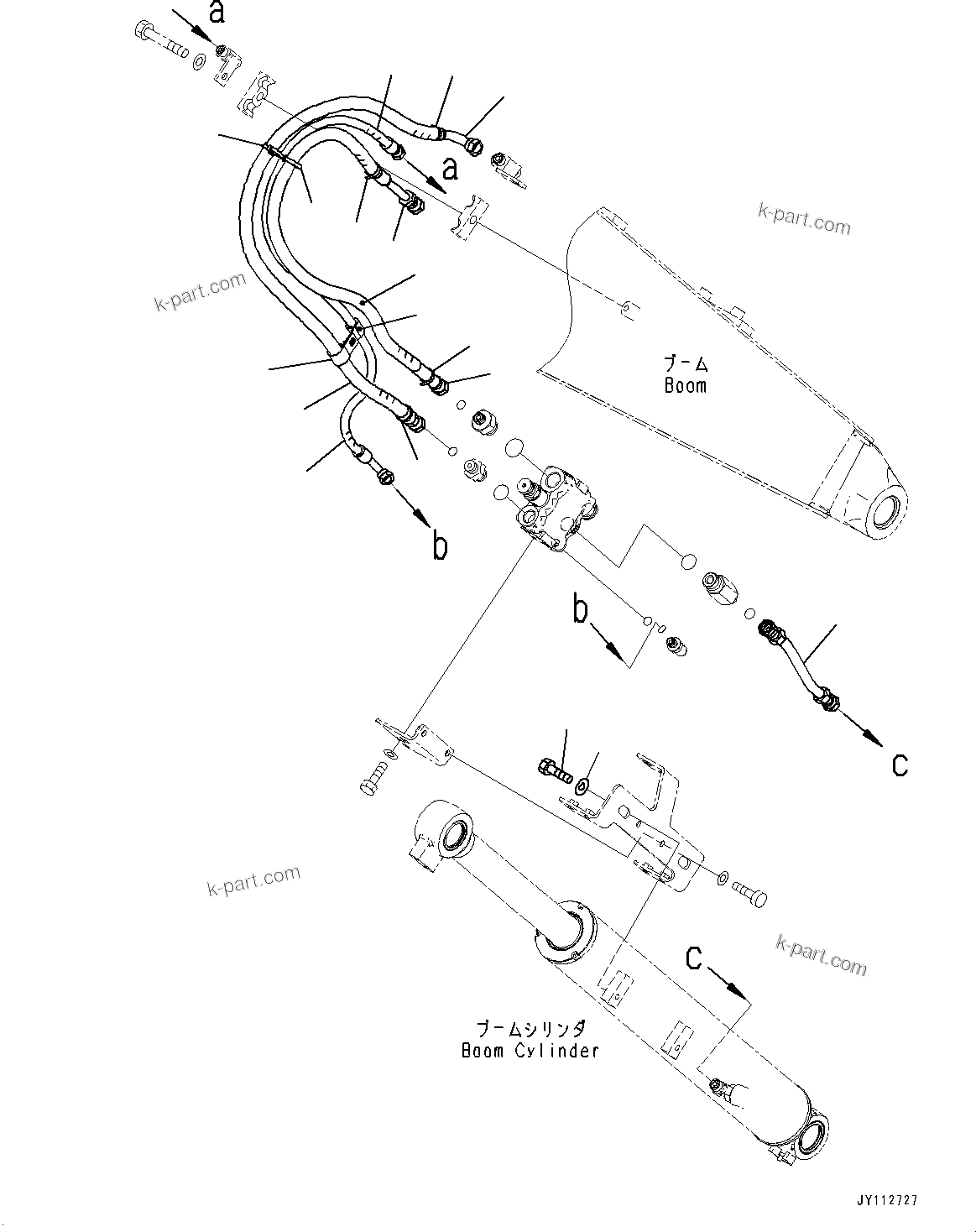 a

a

k-part.com

k-part.com

ブーム
Boom

b

b

c

k-part.com

k-part.com

c

ブームシリンダ
Boom Cylinder

JY112727