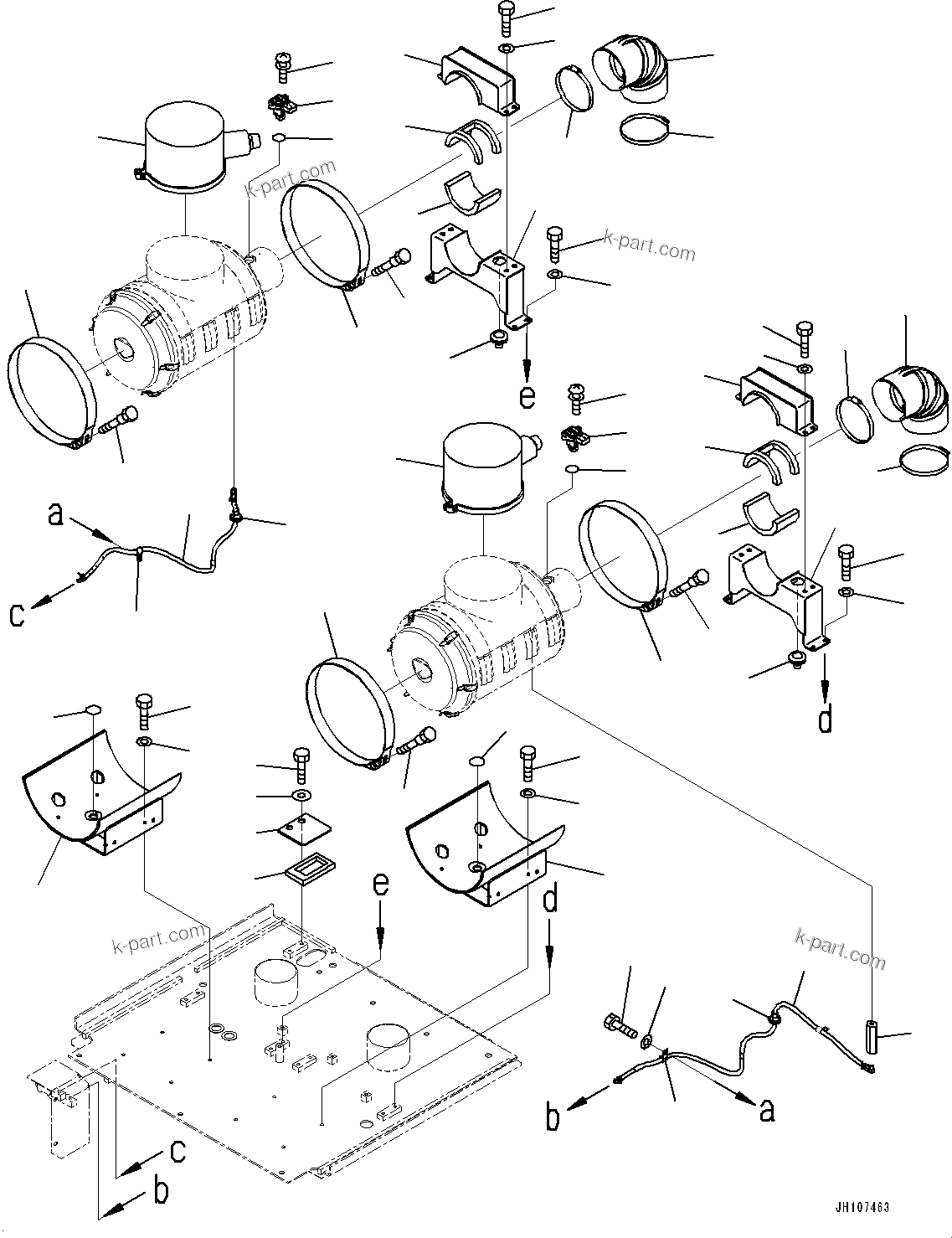 k-part.com
k-part.com
e
a
c
d
e
d
k-part.com
k-part.com
b
a
c
b
JH107463