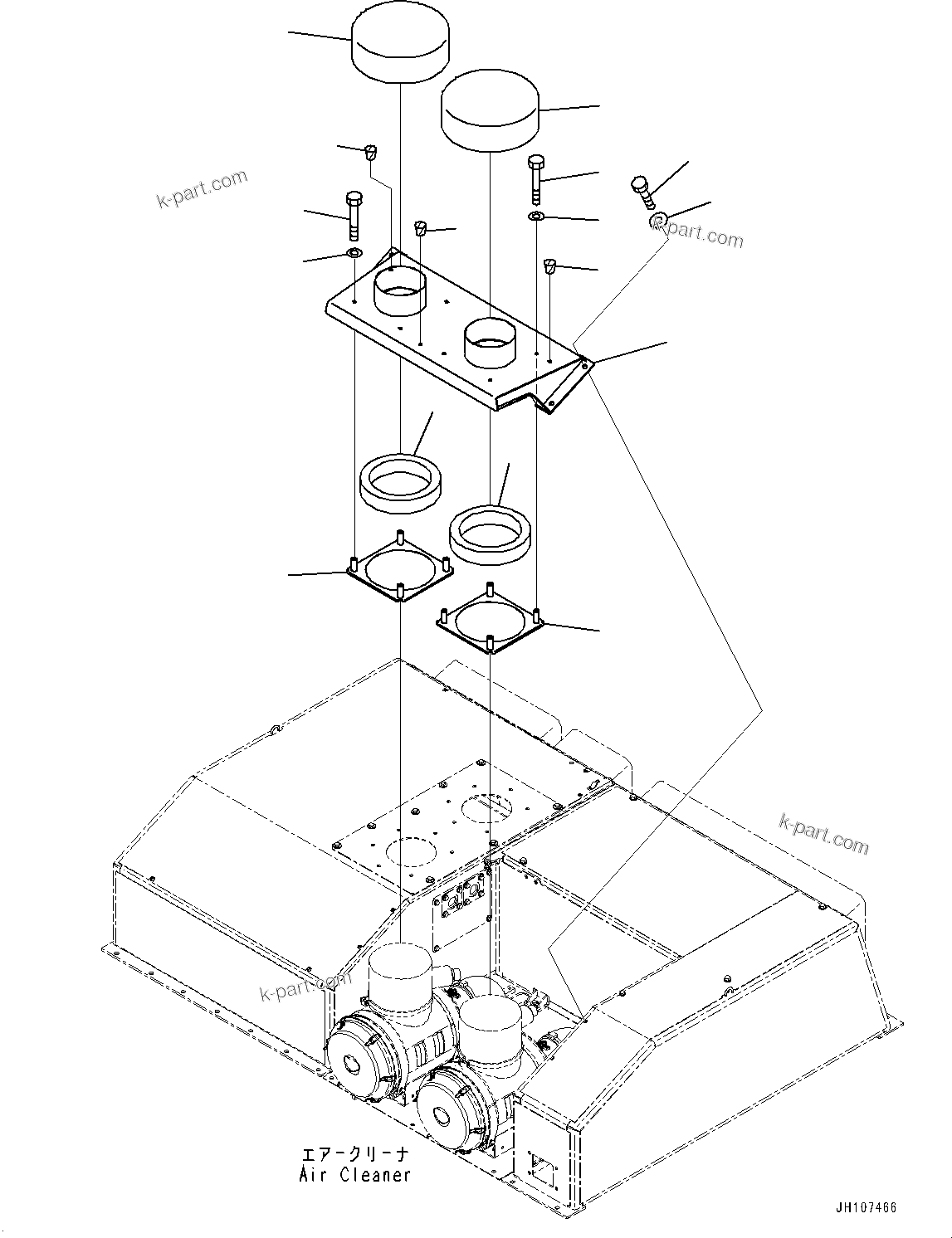 k-part.com

k-part.com

k-part.com

k-part.com

エアークリーナ
Air Cleaner

JH107466