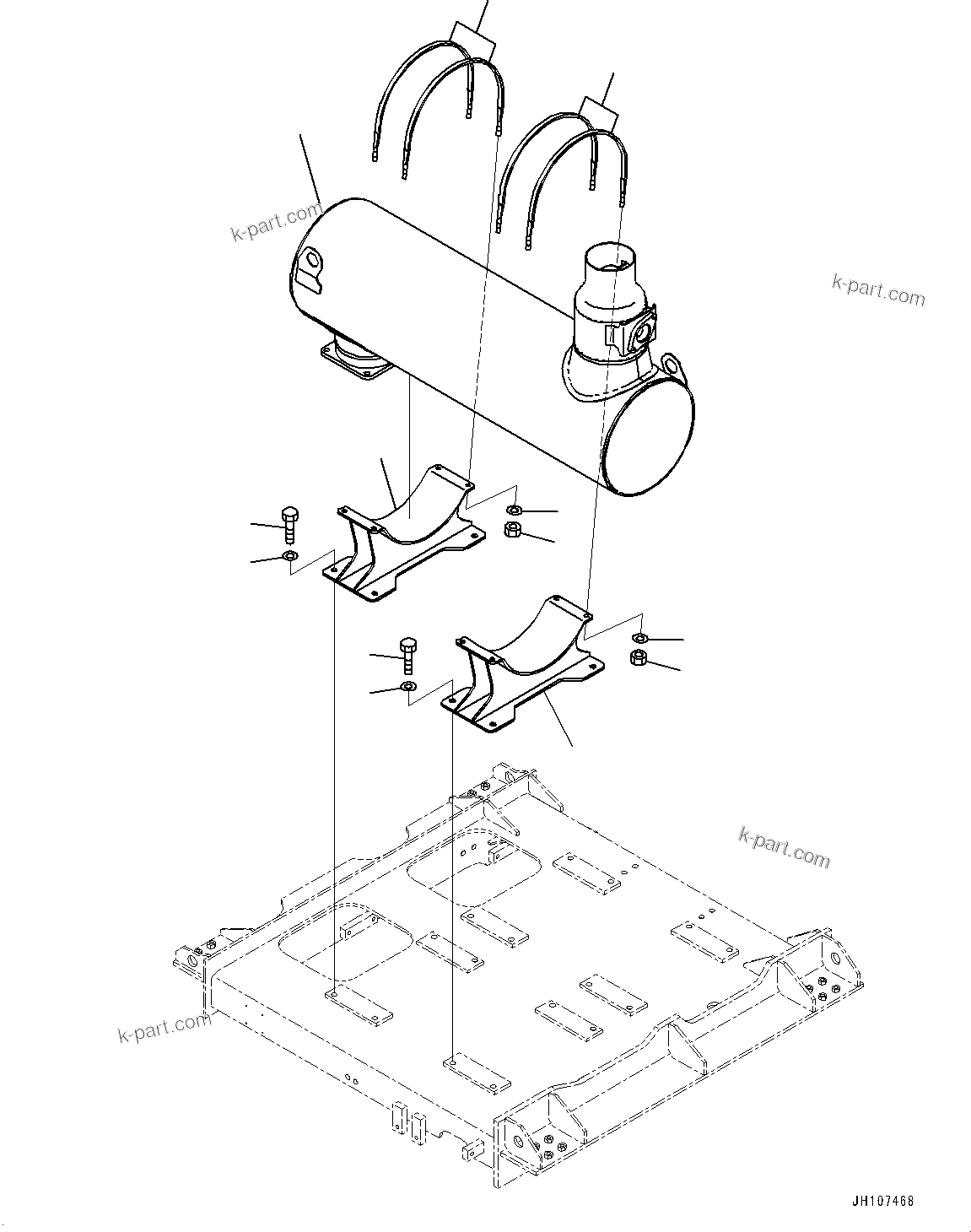 k-part.com

k-part.com

k-part.com

k-part.com

JH107468