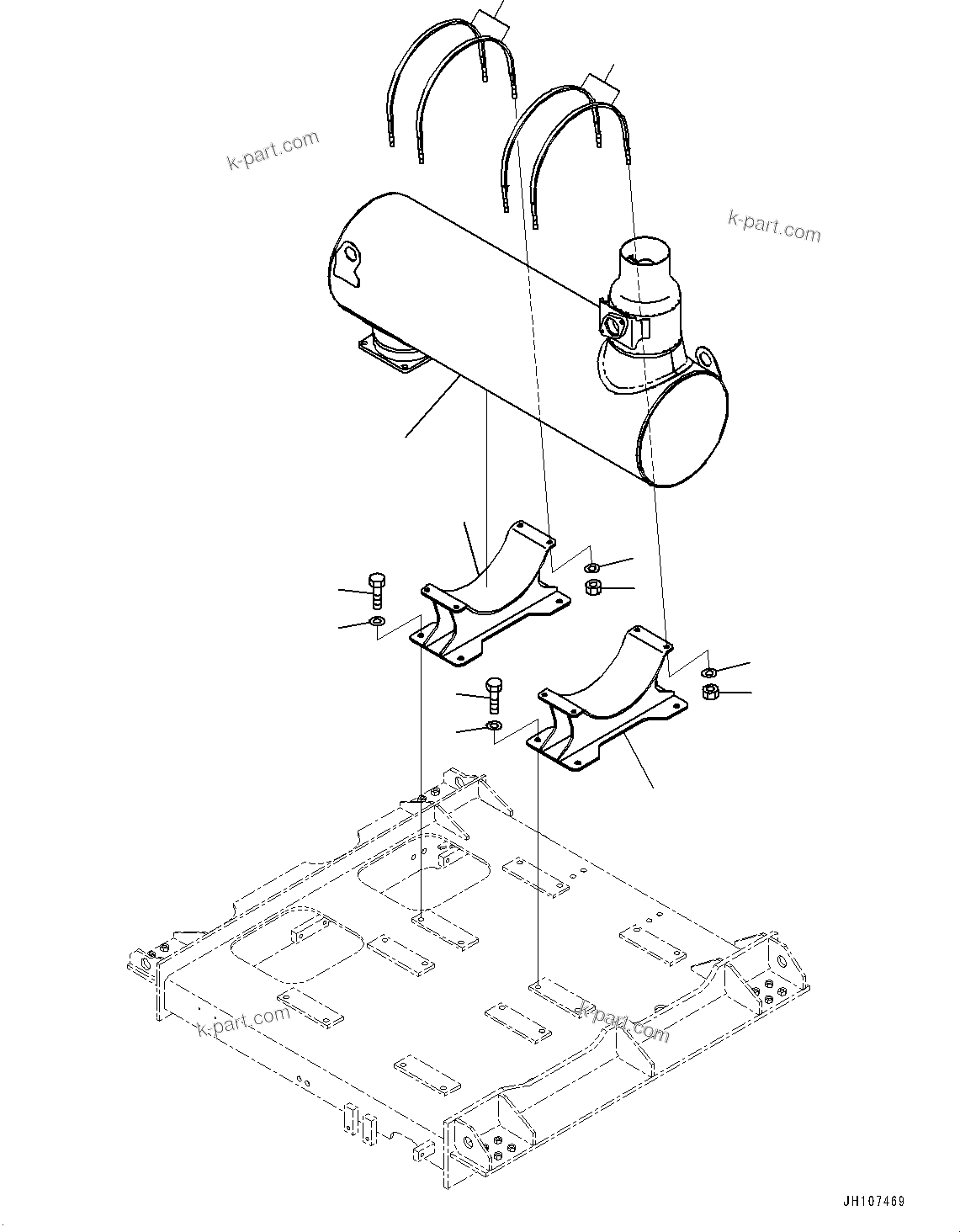 k-part.com

k-part.com

k-part.com

k-part.com

JH107469