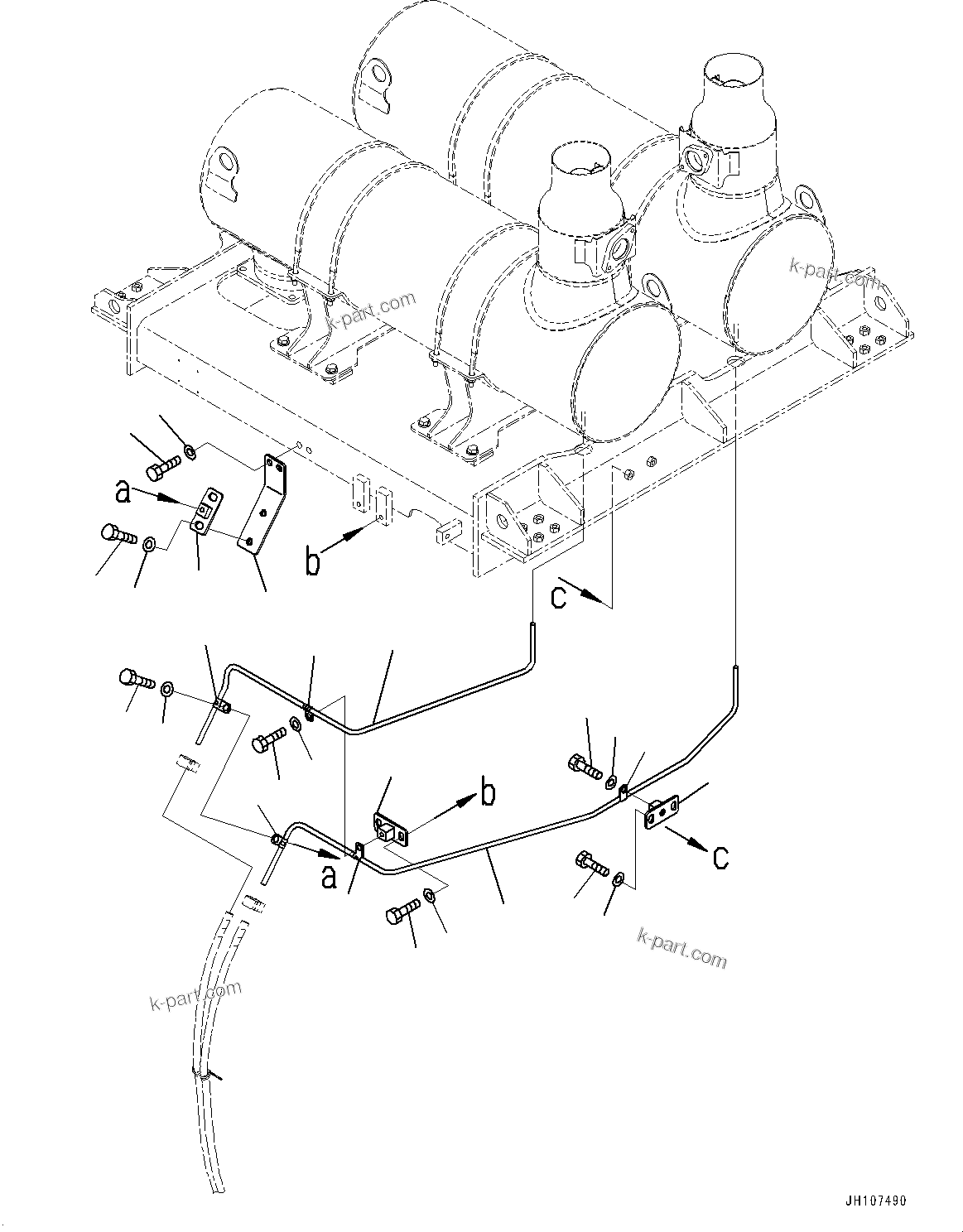 k-part.com
k-part.com
a
b
c
b
a
c
k-part.com
k-part.com
JH107490