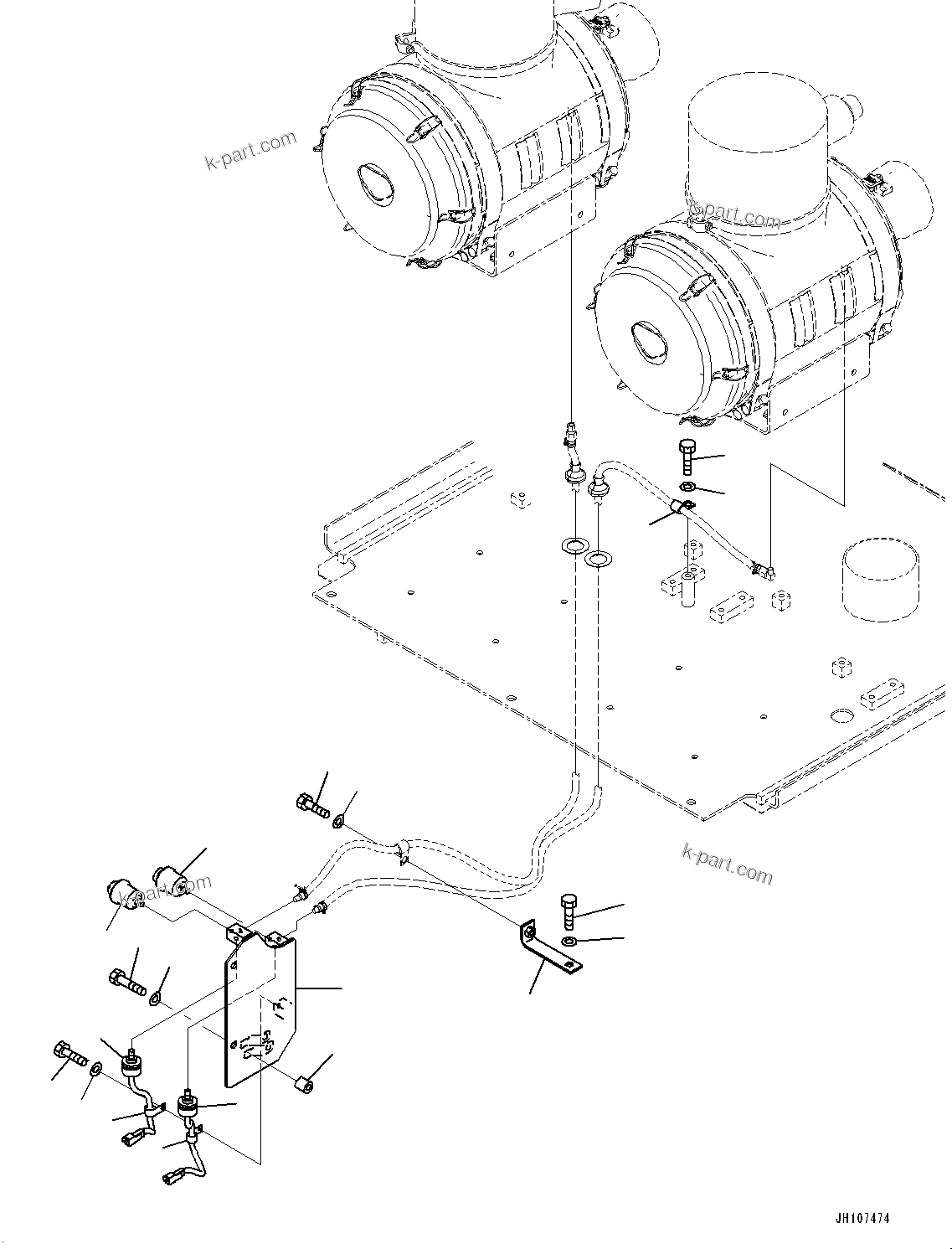 k-part.com

k-part.com

k-part.com

k-part.com

JH107474