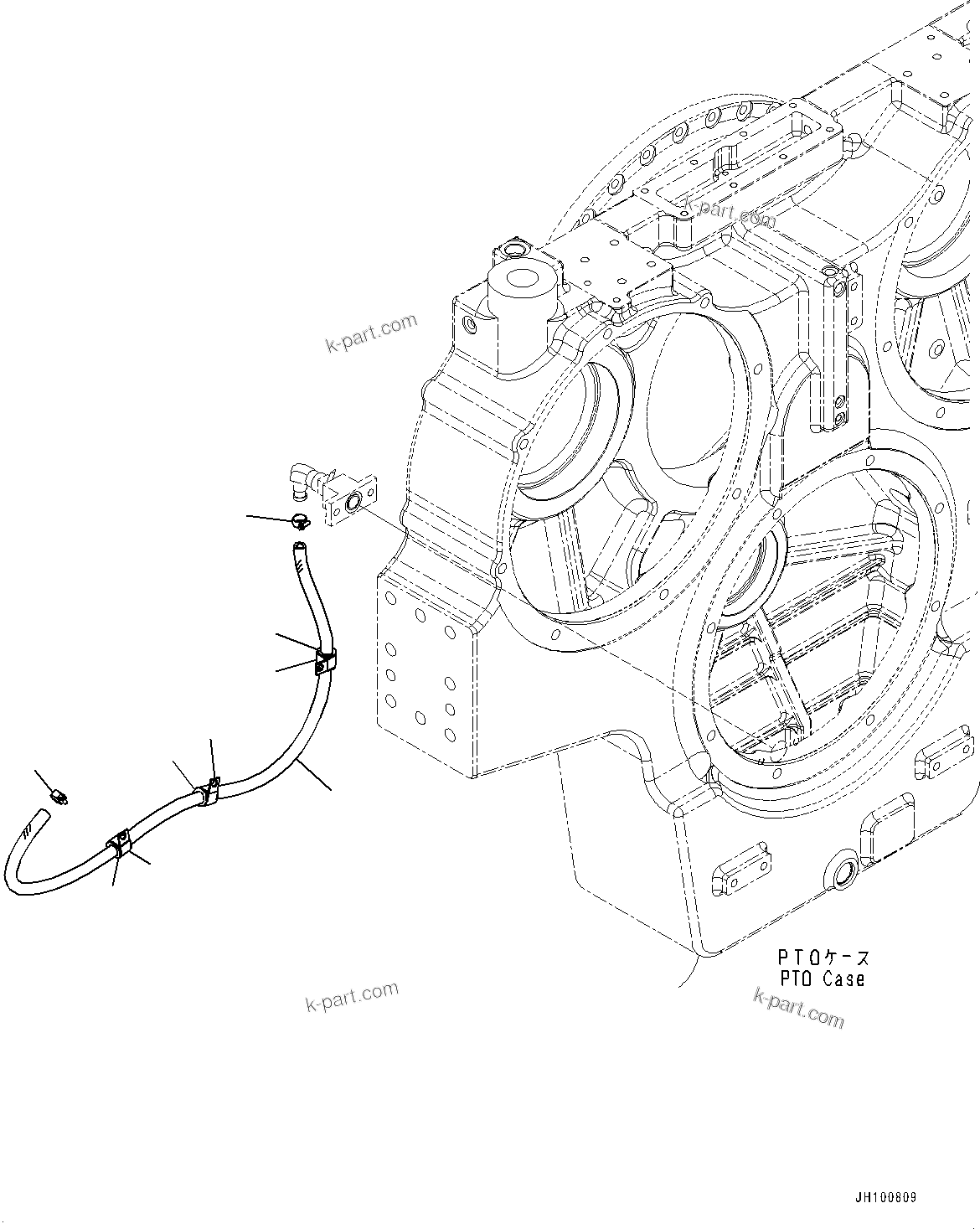 k-part.com

k-part.com

PTOケース
PTO Case

k-part.com

k-part.com

JH100809