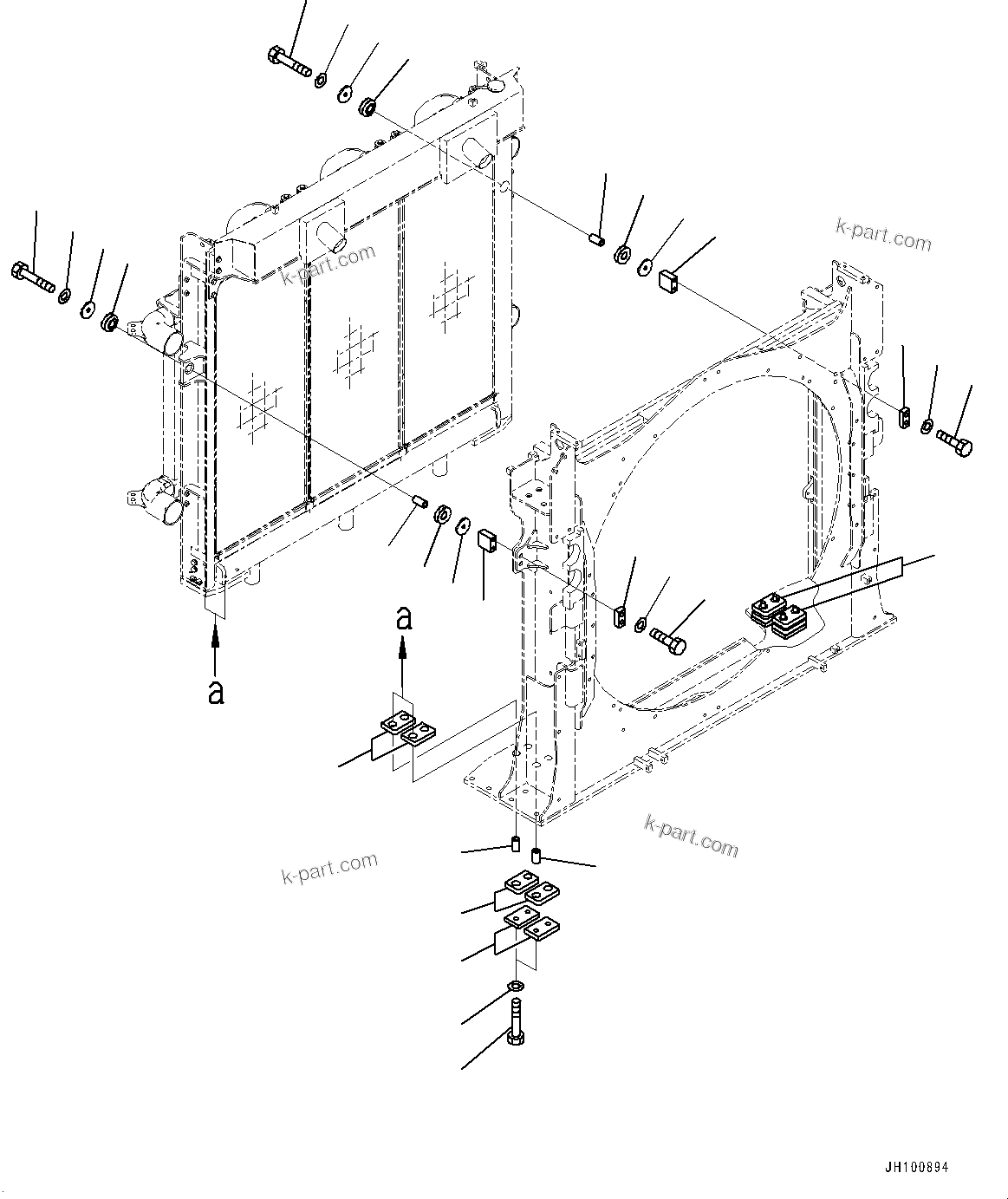 k-part.com

k-part.com

a

a

k-part.com

k-part.com

JH100894