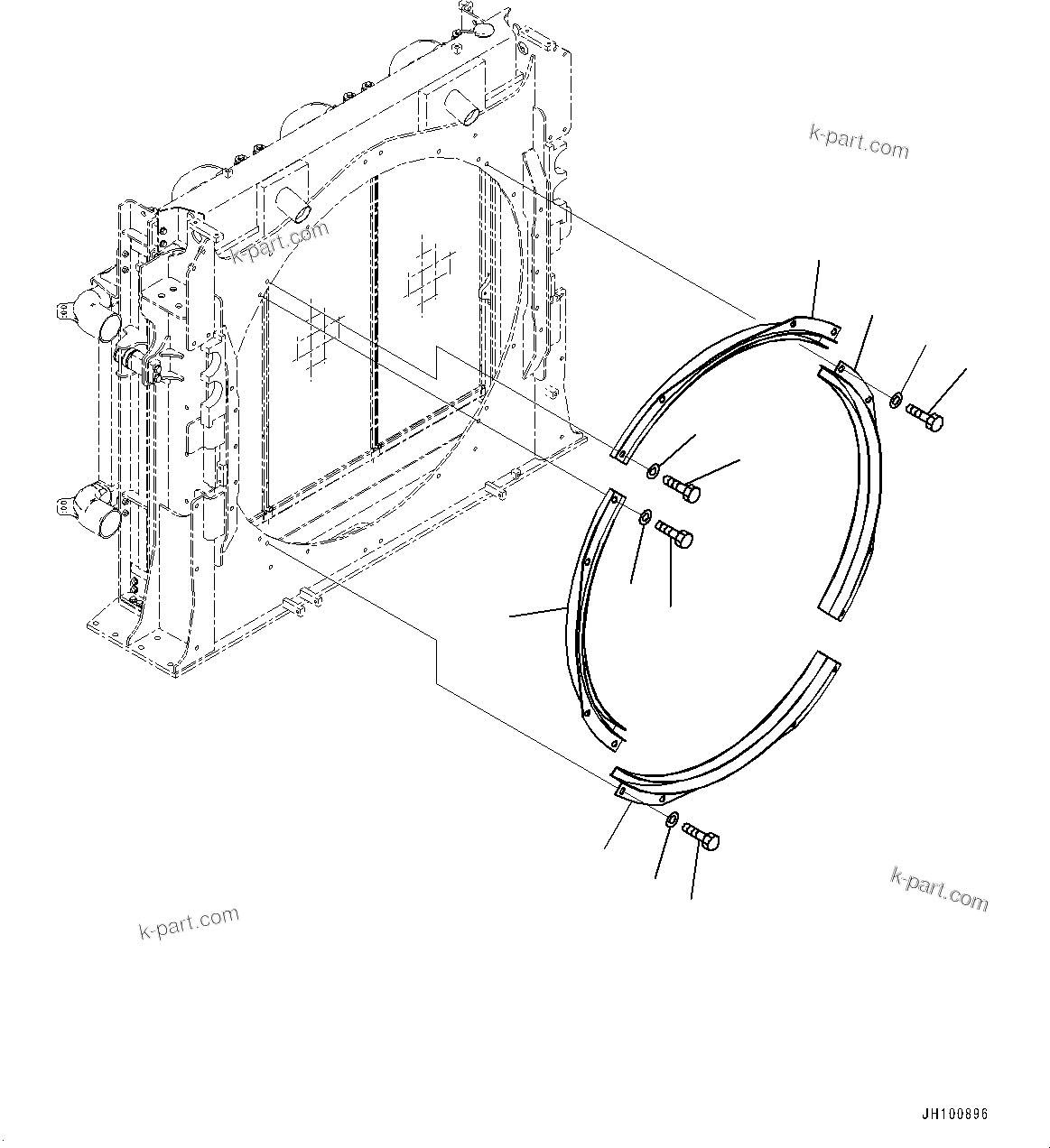 k-part.com

k-part.com

k-part.com

k-part.com

JH100896