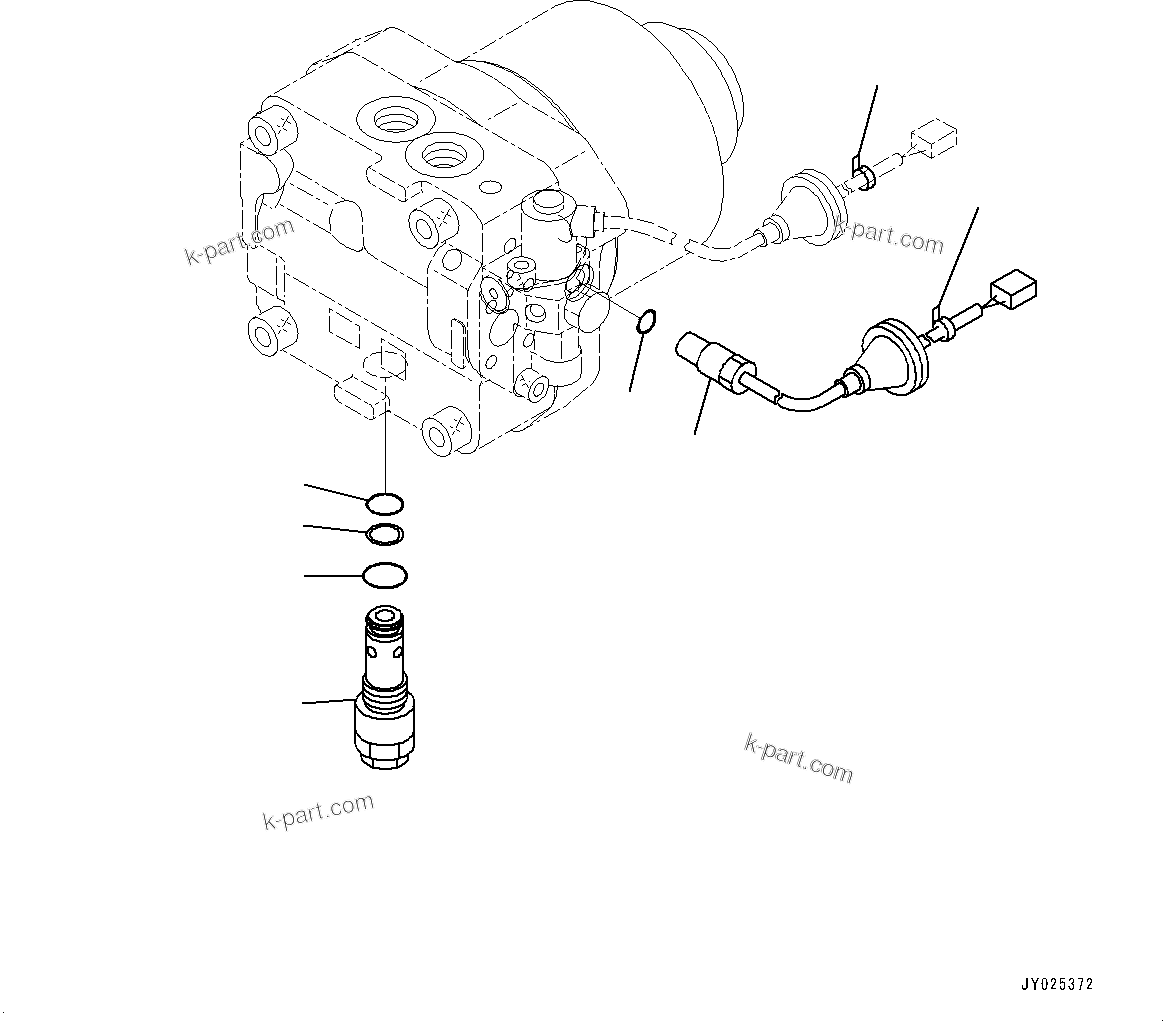 k-part.com
k-part.com
k-part.com
k-part.com
JY025372