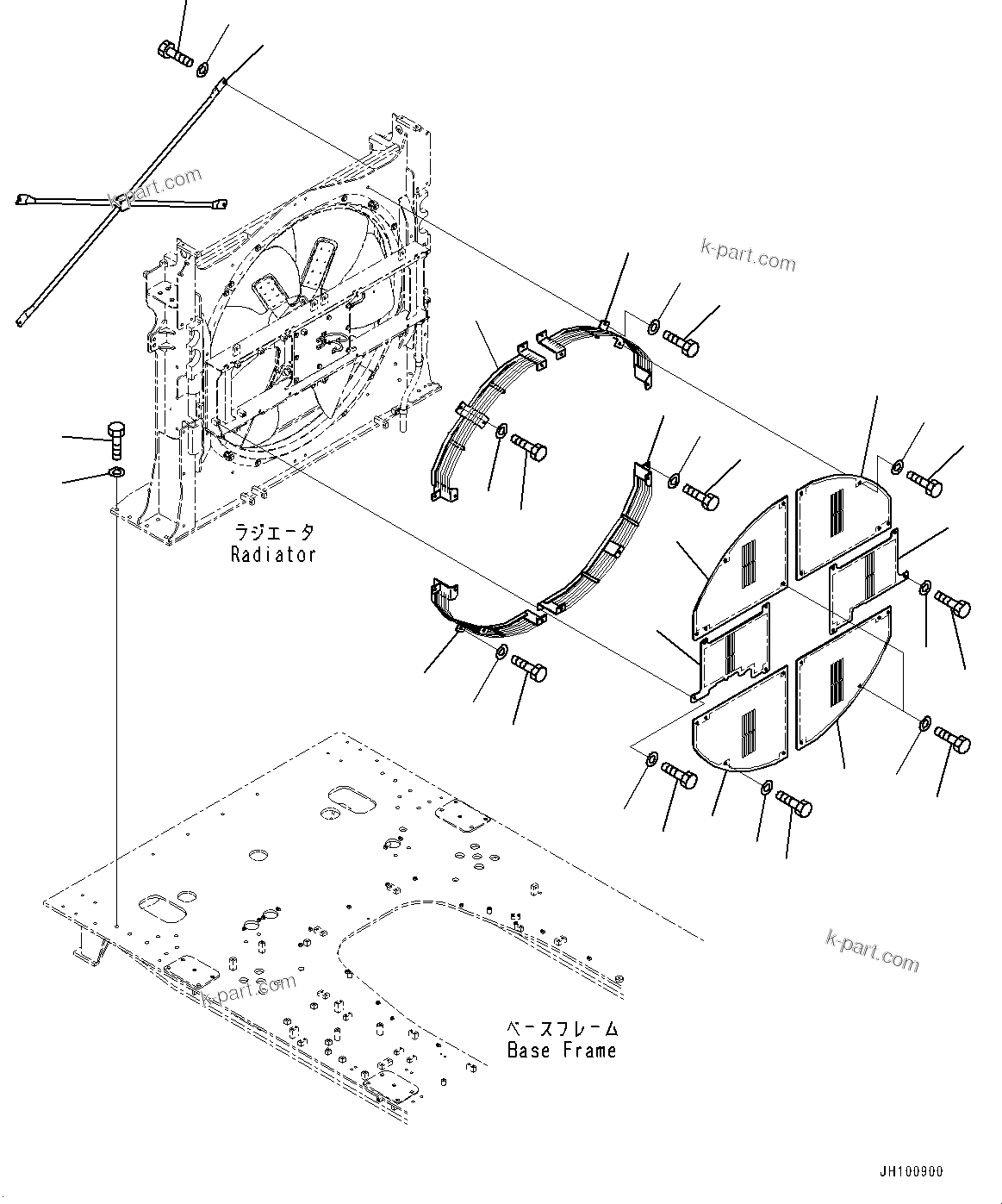 k-part.com

k-part.com

ラジエータ
Radiator

k-part.com

k-part.com

ベースフレーム
Base Frame

JH100900