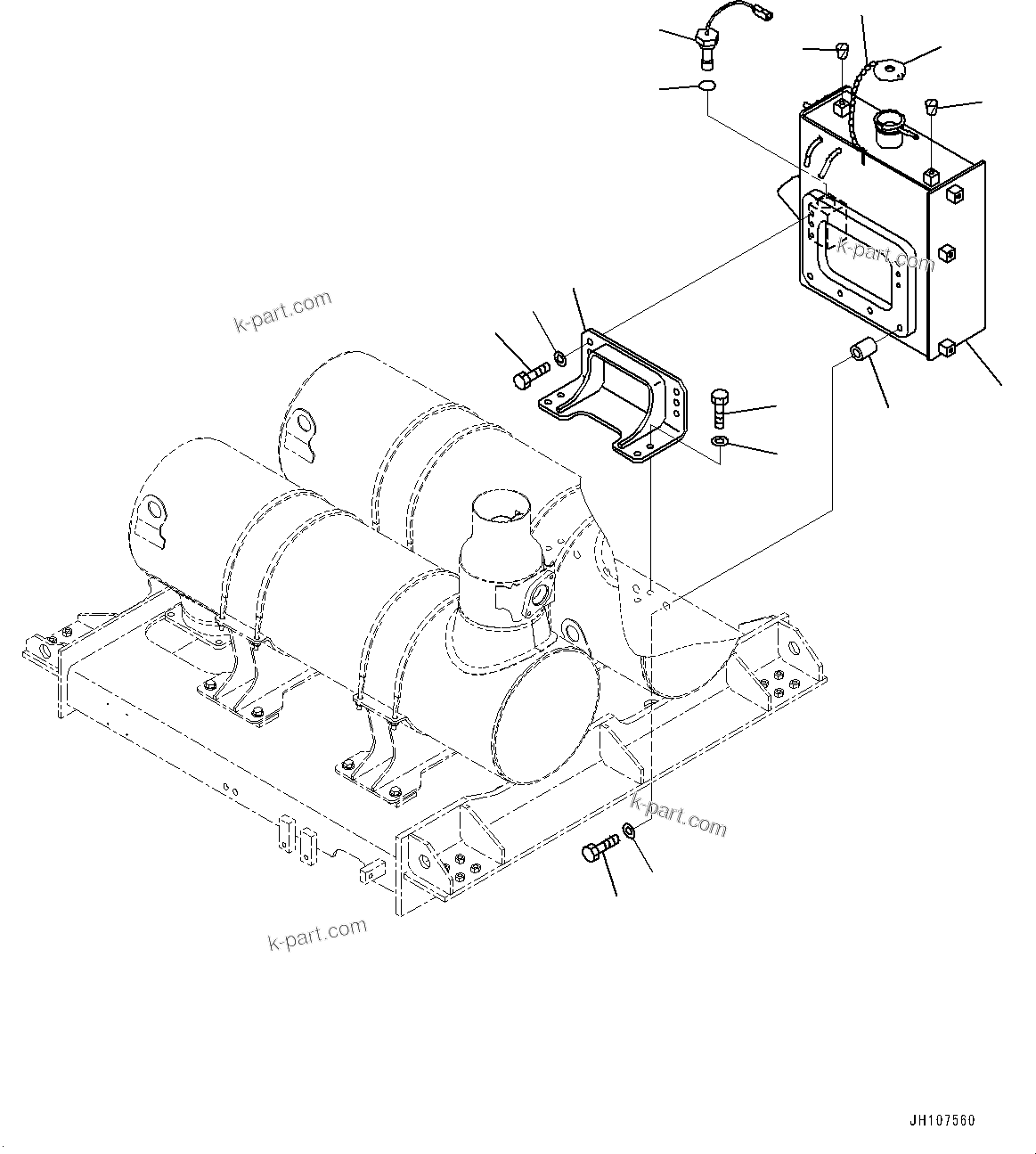 k-part.com

k-part.com

k-part.com

k-part.com

JH107560