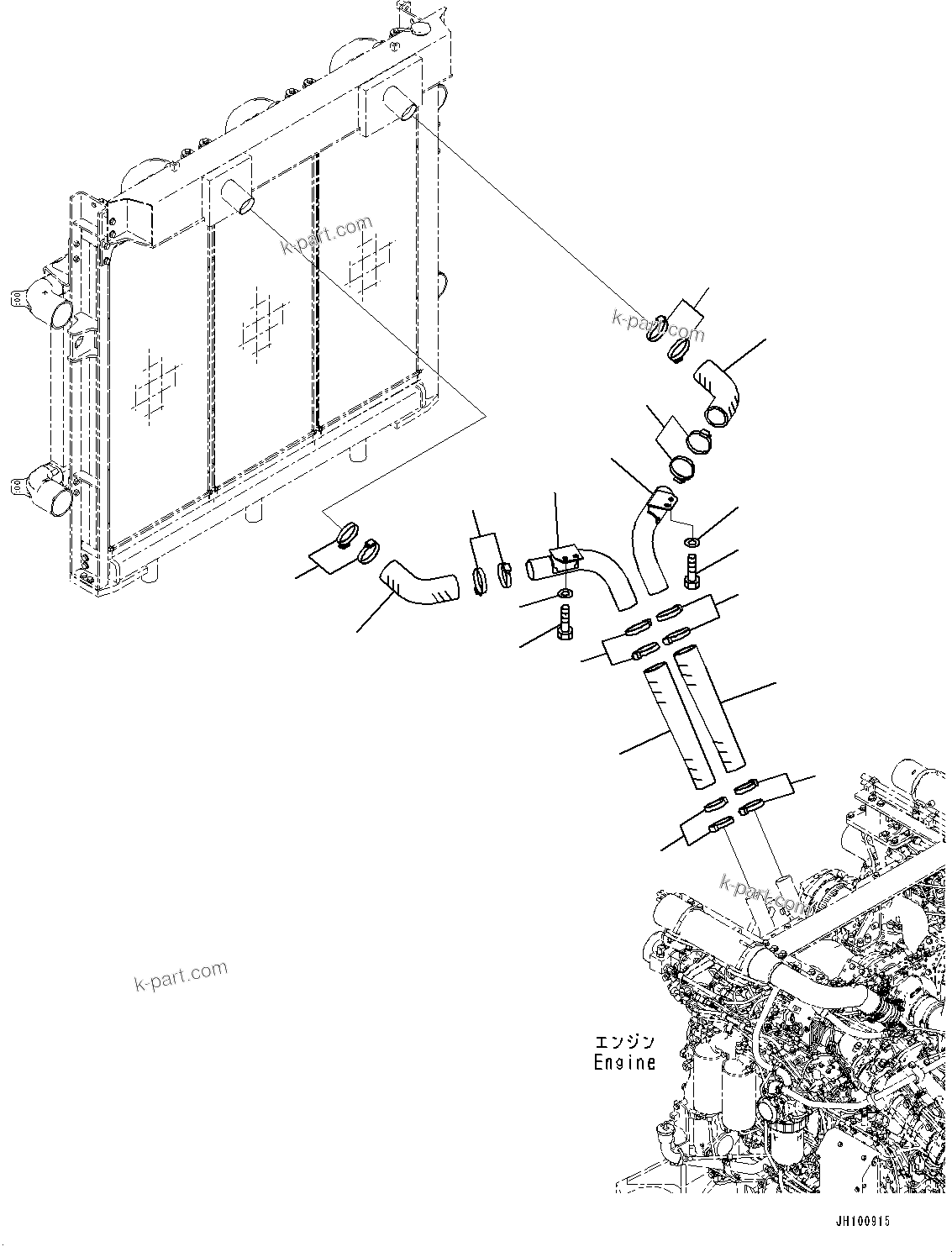 k-part.com

k-part.com

k-part.com

k-part.com

エンジン
Engine

JH100915