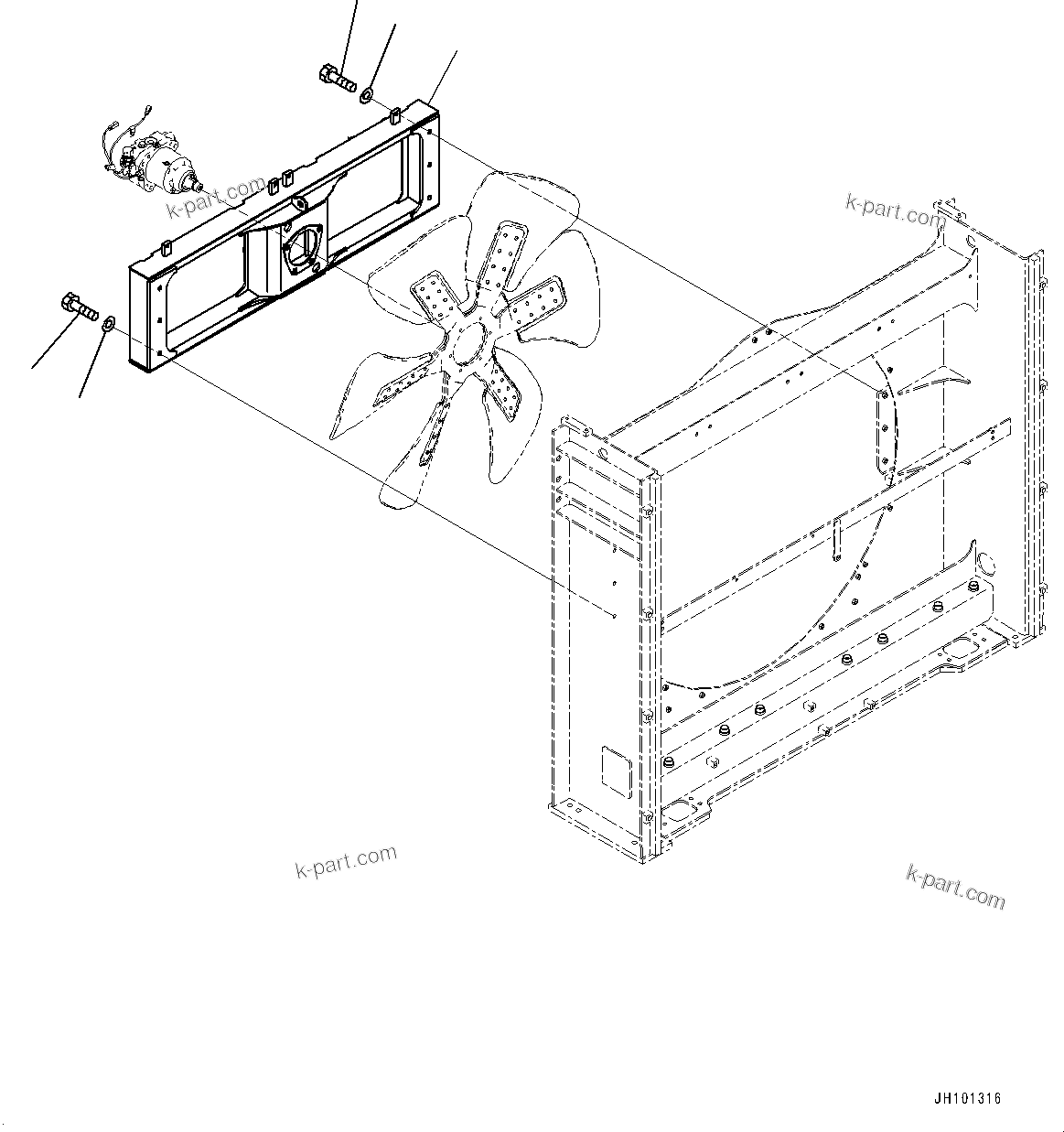 k-part.com

k-part.com

k-part.com

k-part.com

JH101316