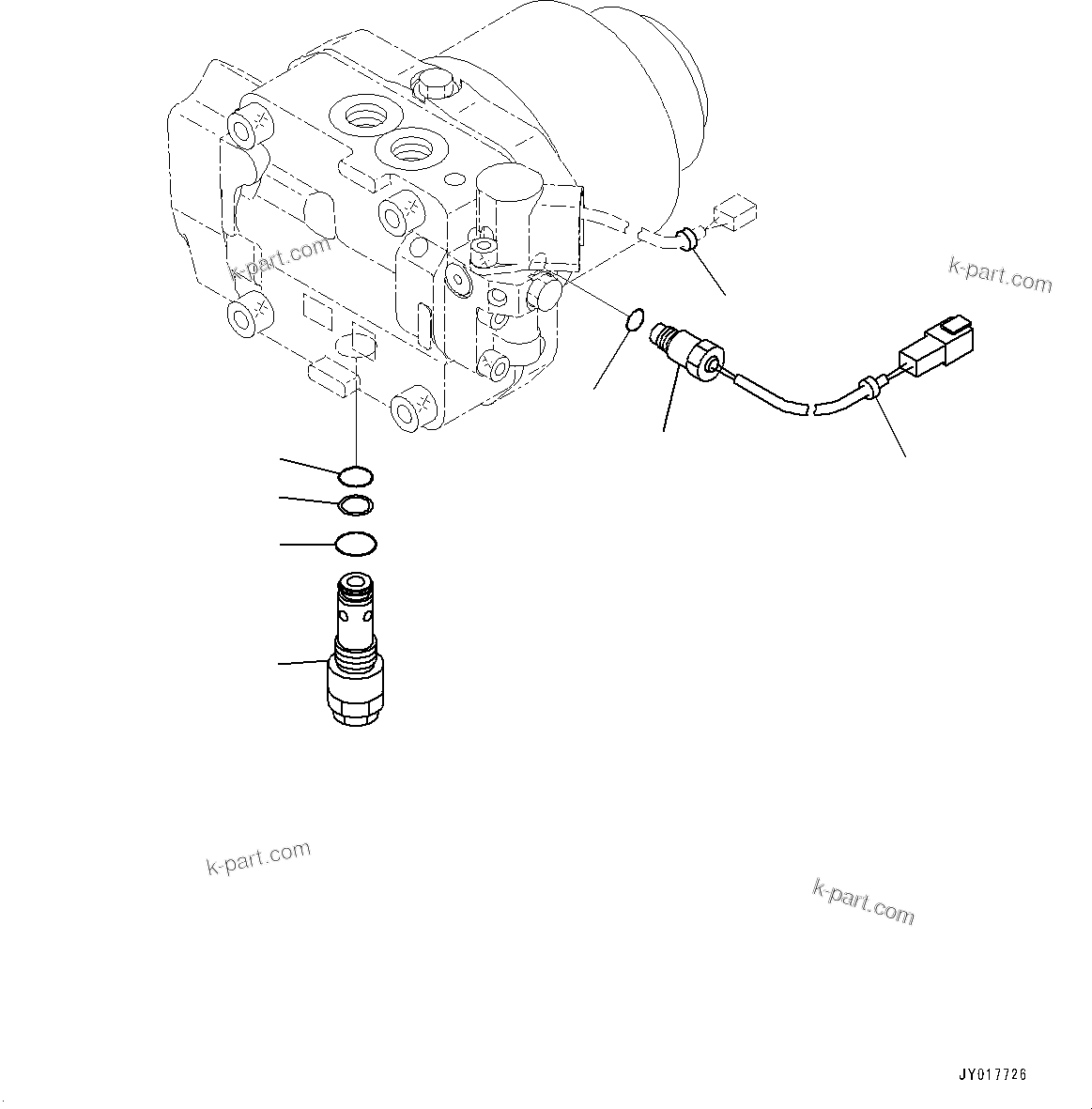 k-part.com

k-part.com

k-part.com

k-part.com

JY017726