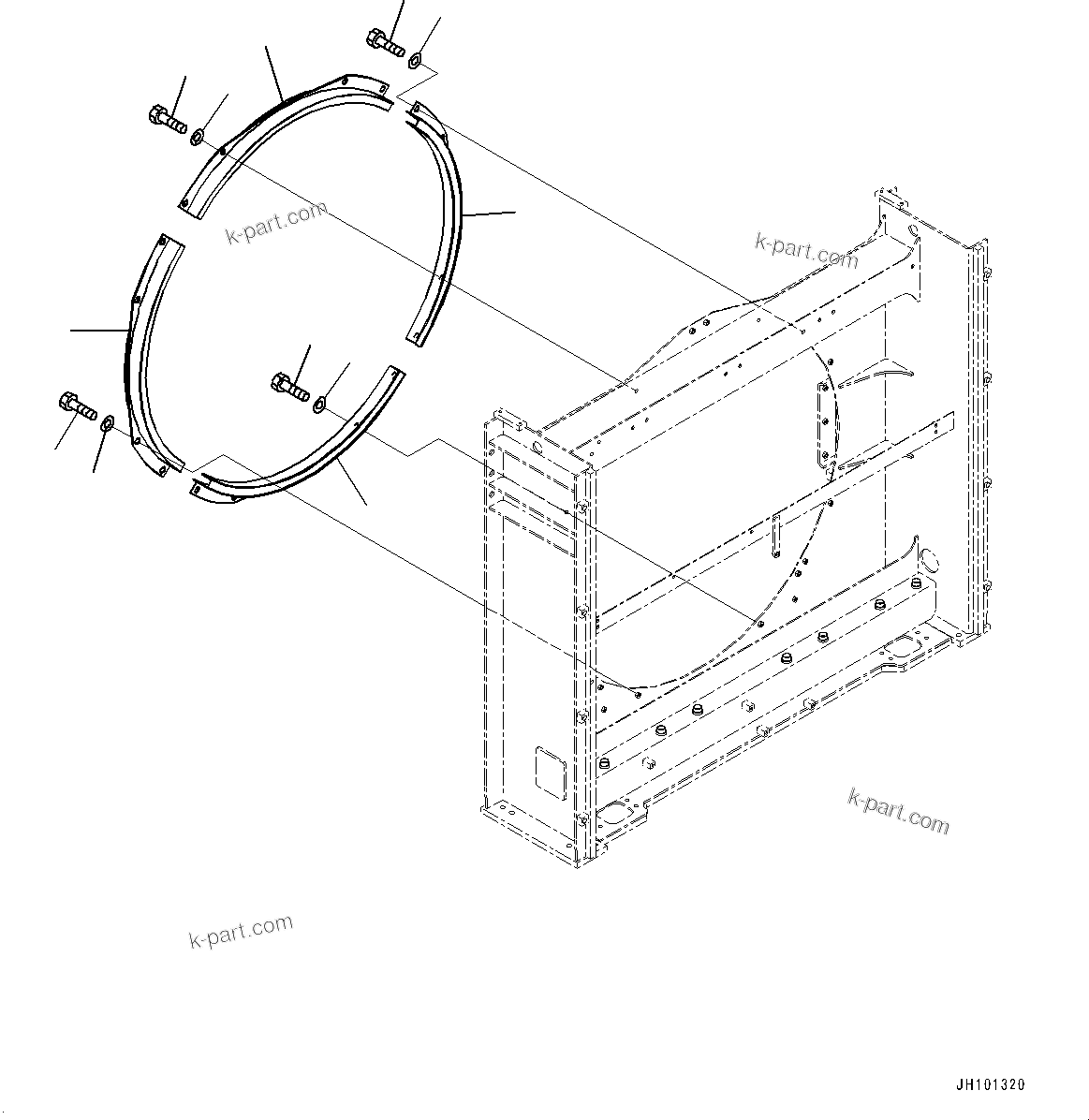 k-part.com

k-part.com

k-part.com

k-part.com

JH101320