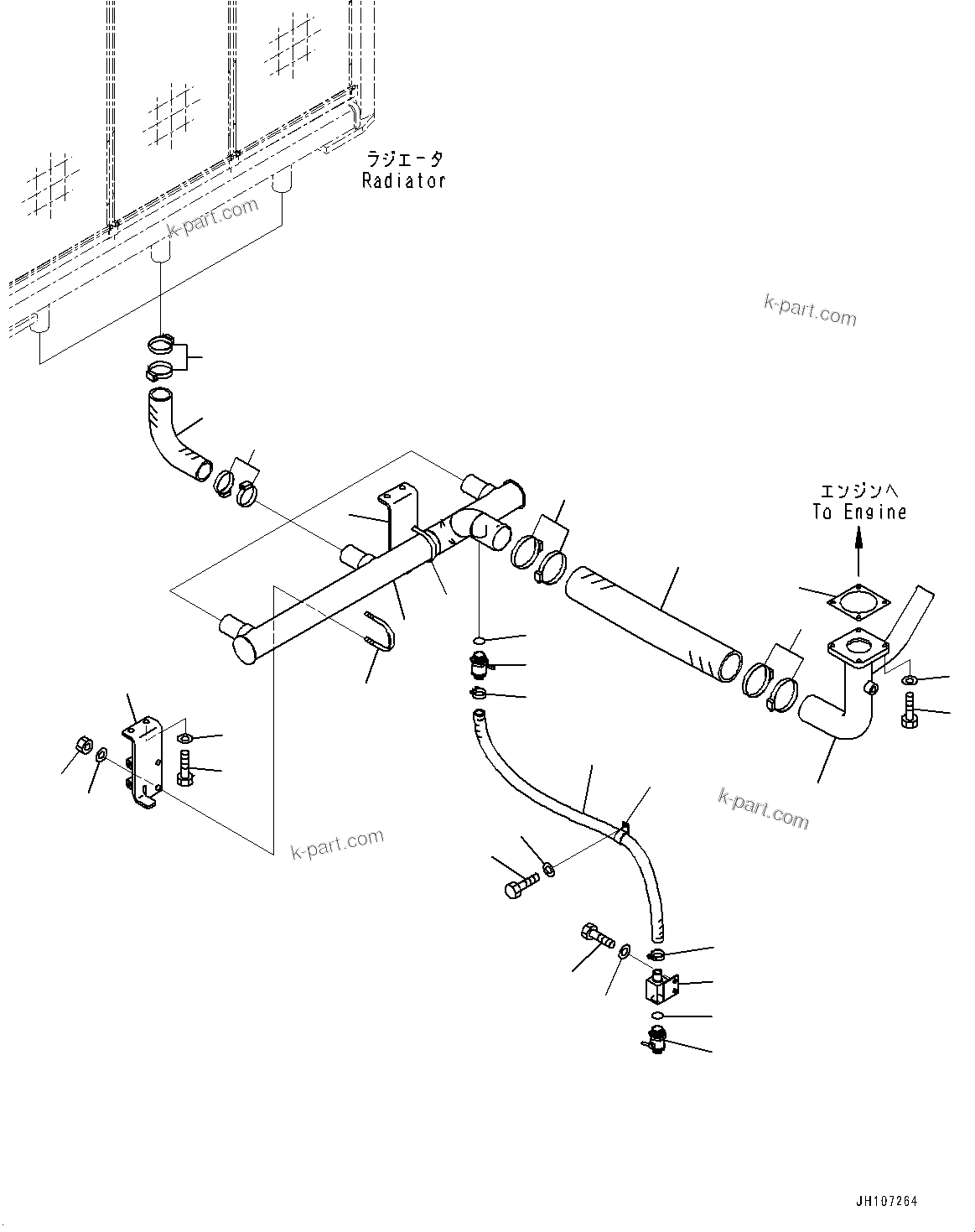 ラジエータ
Radiator

k-part.com

k-part.com

エンジンへ
To Engine

k-part.com

k-part.com

JH107264