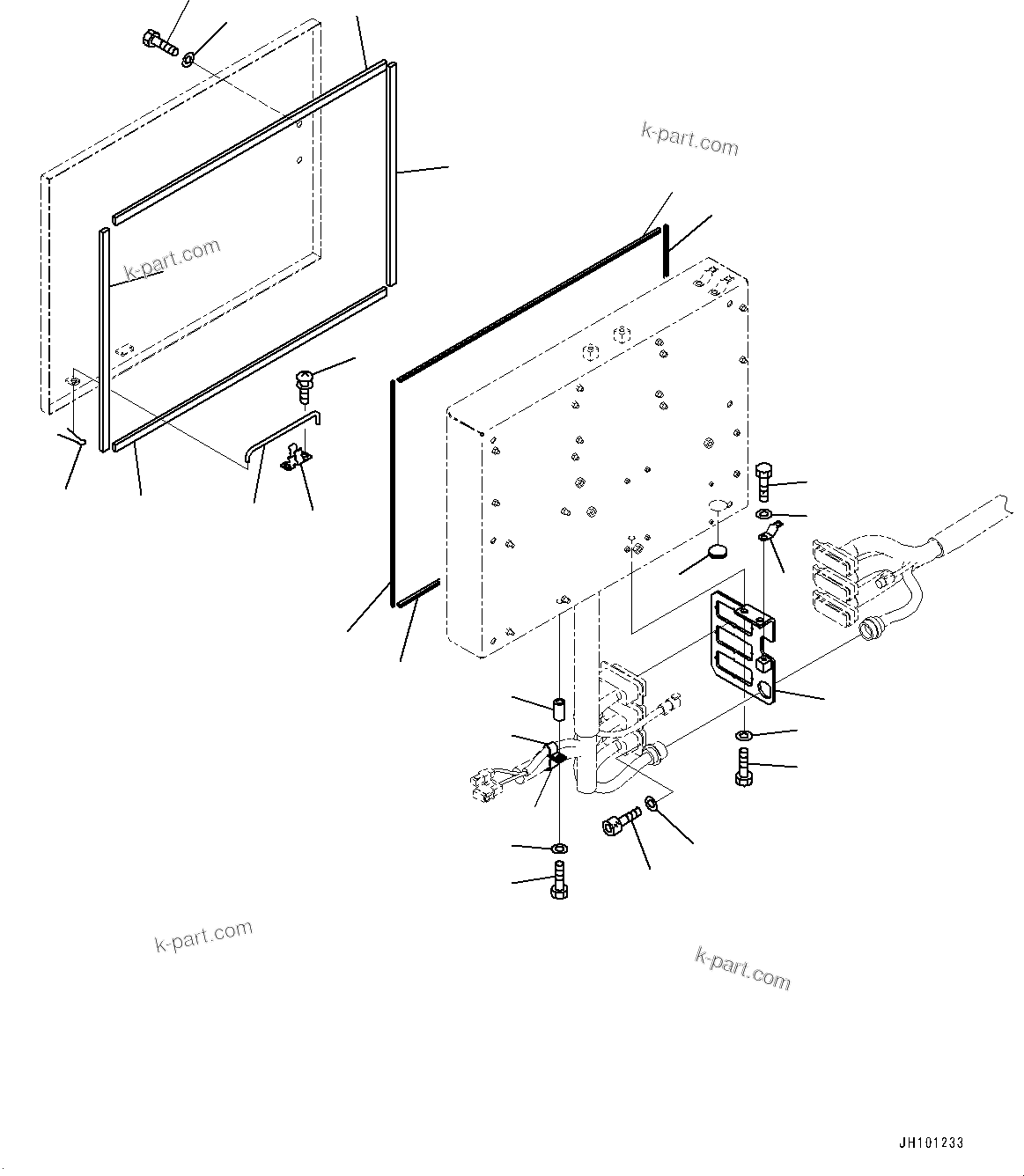 k-part.com

k-part.com

k-part.com

k-part.com

JH101233