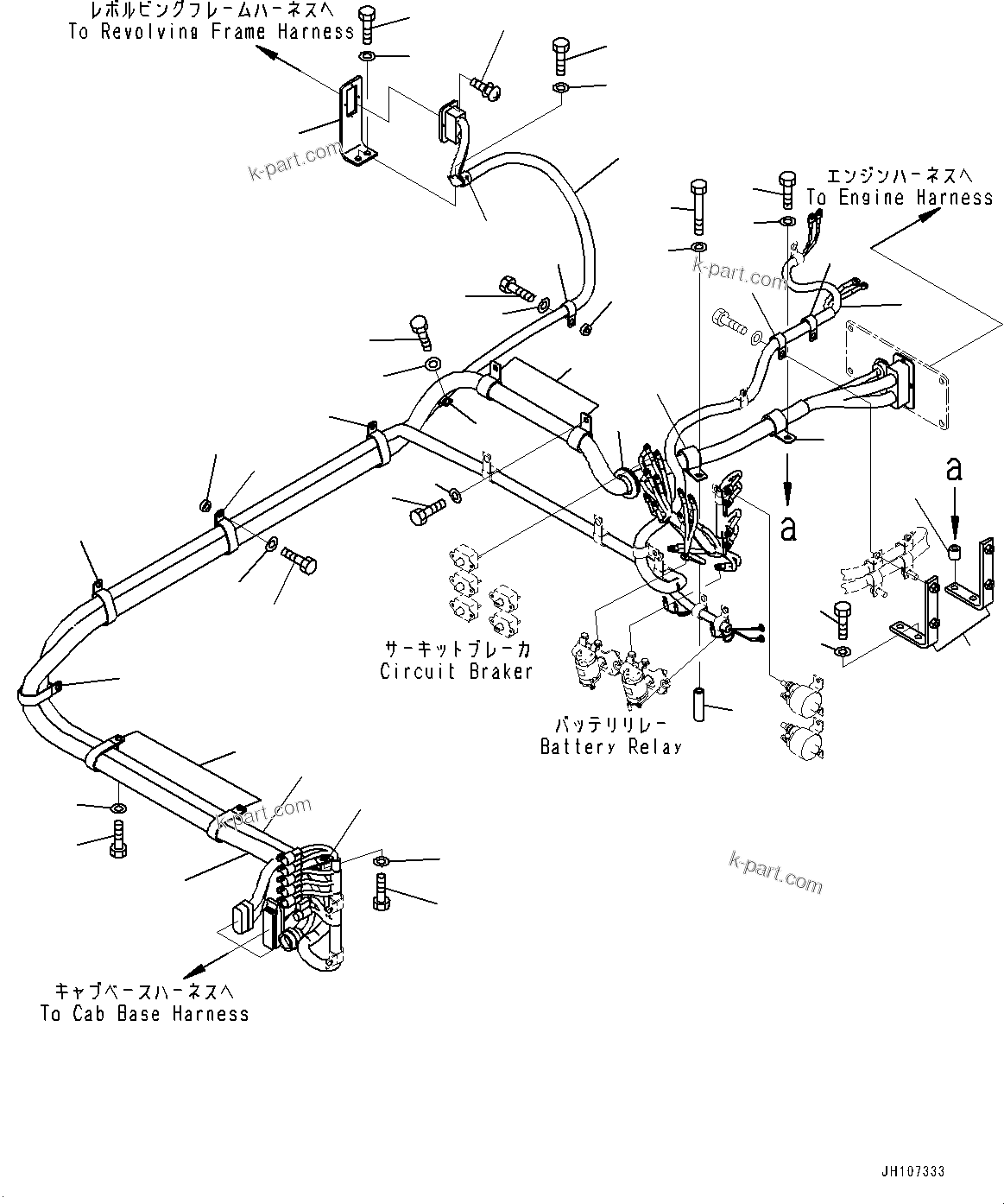 レボルビングフレームハーネスへ
To Revolving Frame Harness

k-part.com

エンジンハーネスへ
To Engine Harness

k-part.com

a

a

サーキットブレーカ
Circuit Braker

バッテリリレー
Battery Relay

k-part.com

k-part.com

キャブベースハーネスへ
To Cab Base Harness

JH107333