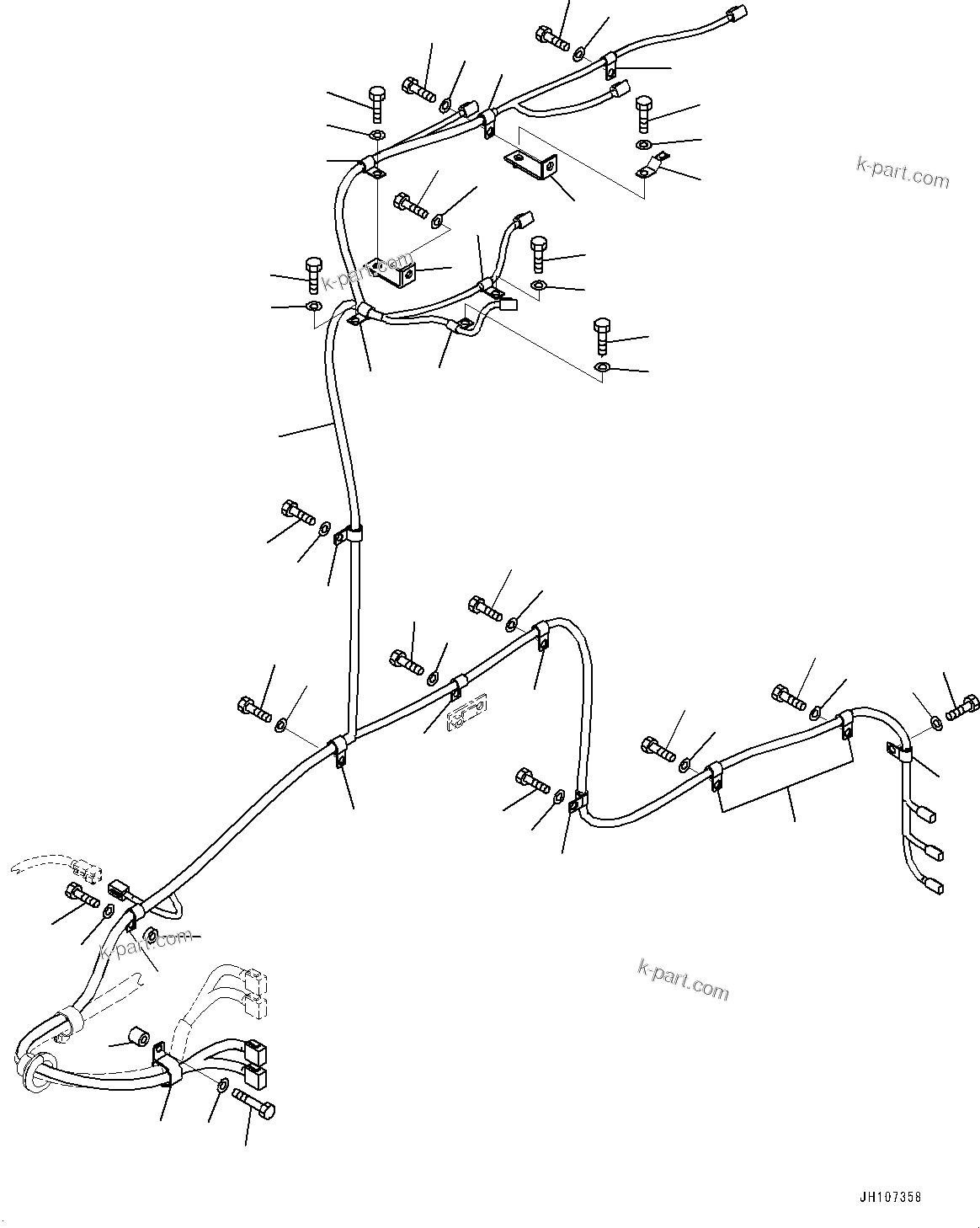 k-part.com

k-part.com

k-part.com

k-part.com

JH107358