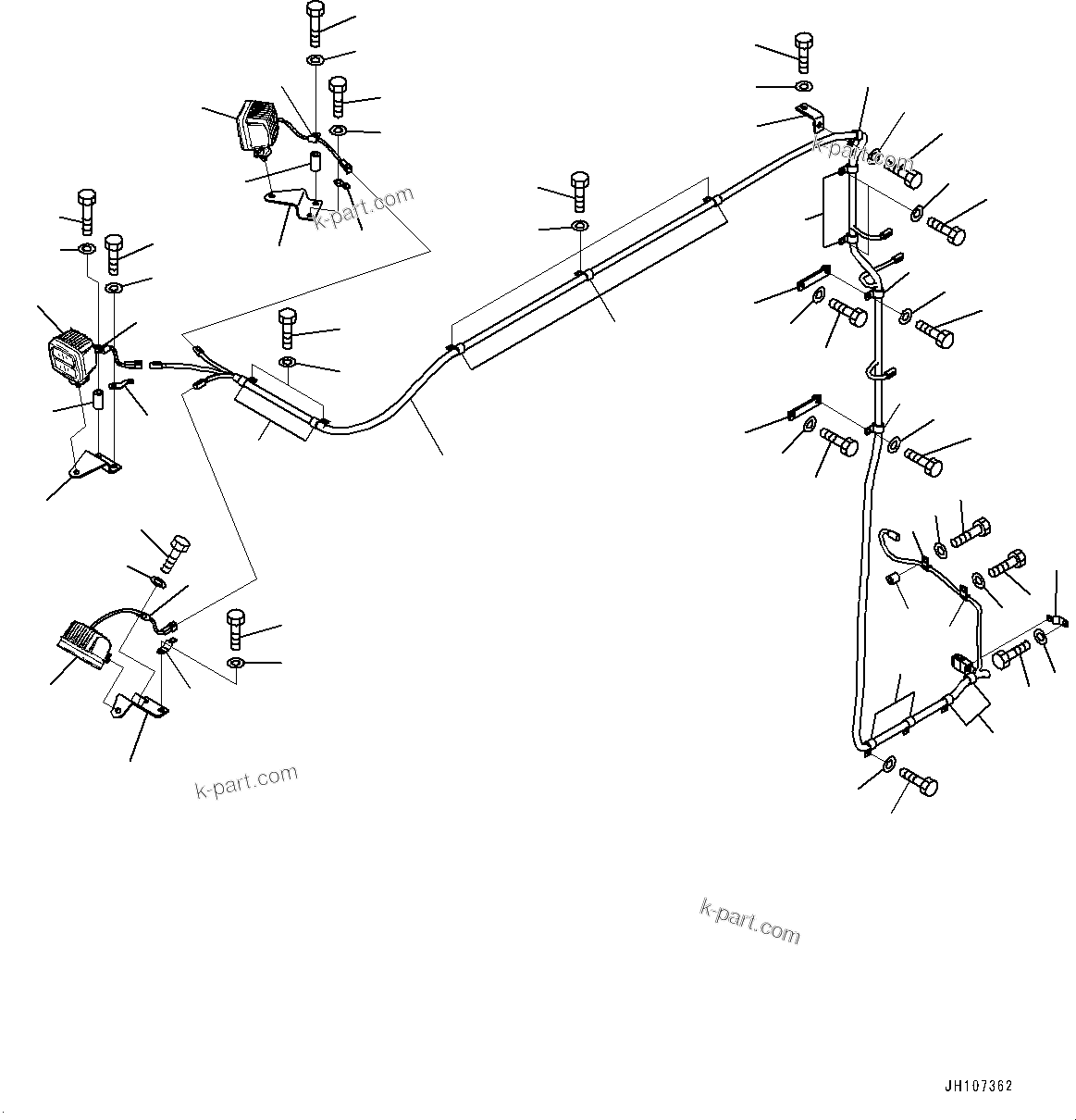 k-part.com

k-part.com

k-part.com

k-part.com

JH107362