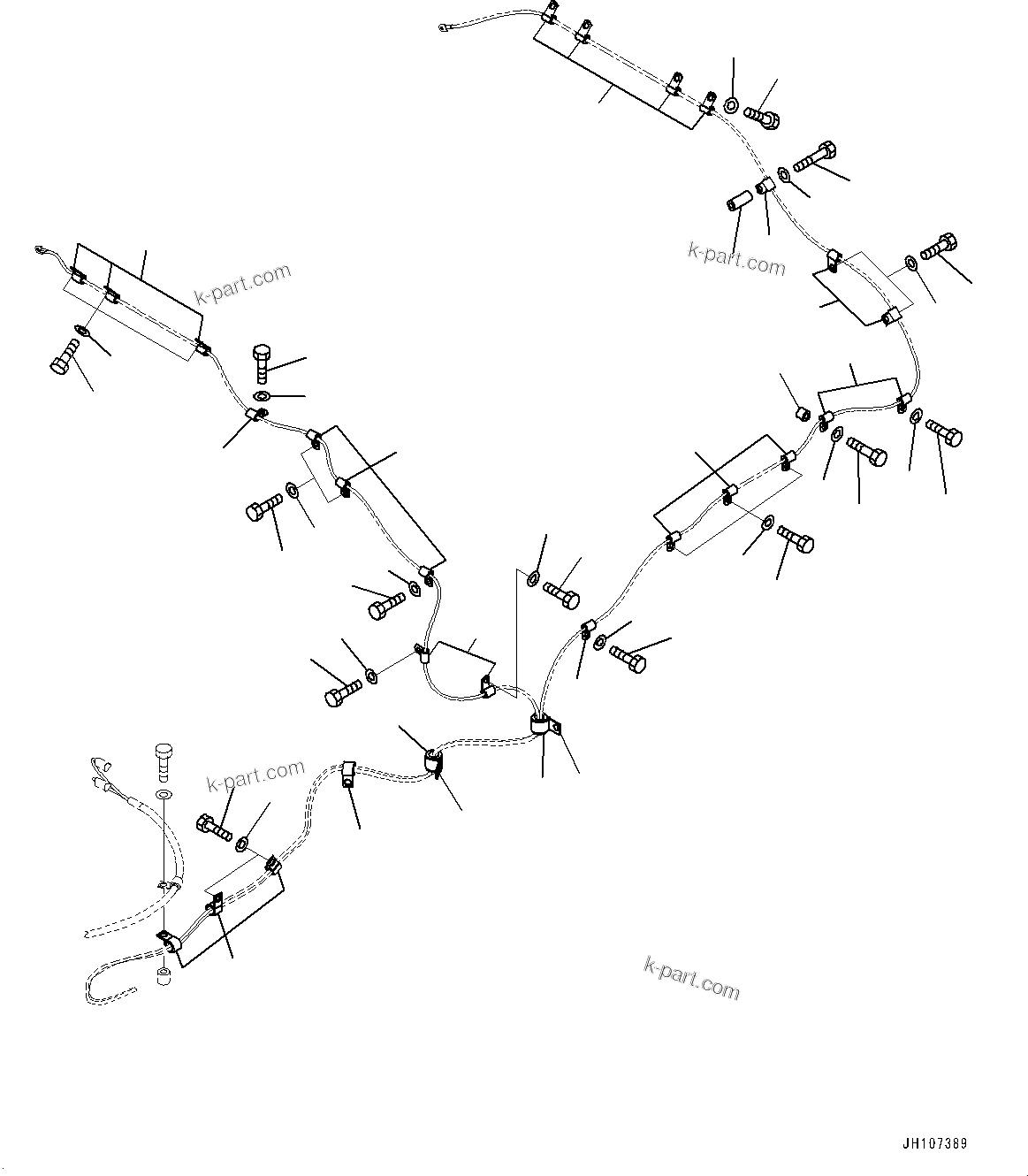 k-part.com

k-part.com

k-part.com

k-part.com

JH107389